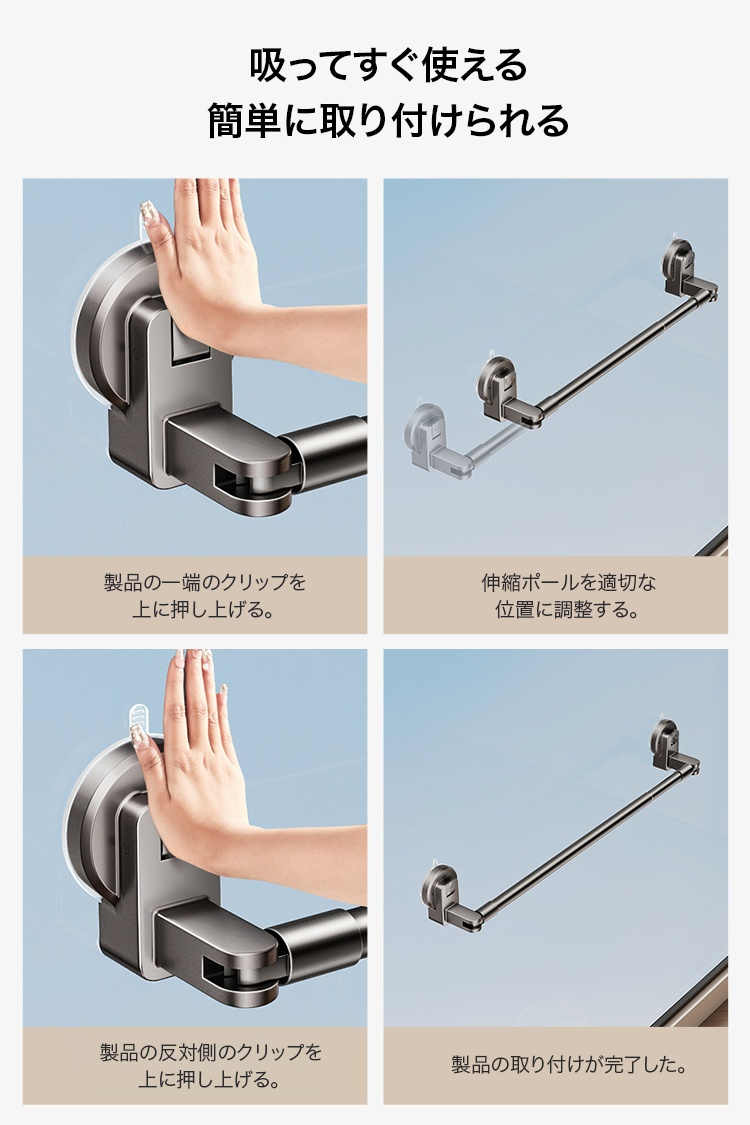 吸ってすぐ使える
簡単に取り付けられる

製品の一端のクリップを上に押し上げる。

伸縮ポールを適切な位置に調整する。

製品の反対側のクリップを上に押し上げる。

製品の取り付けが完了した。