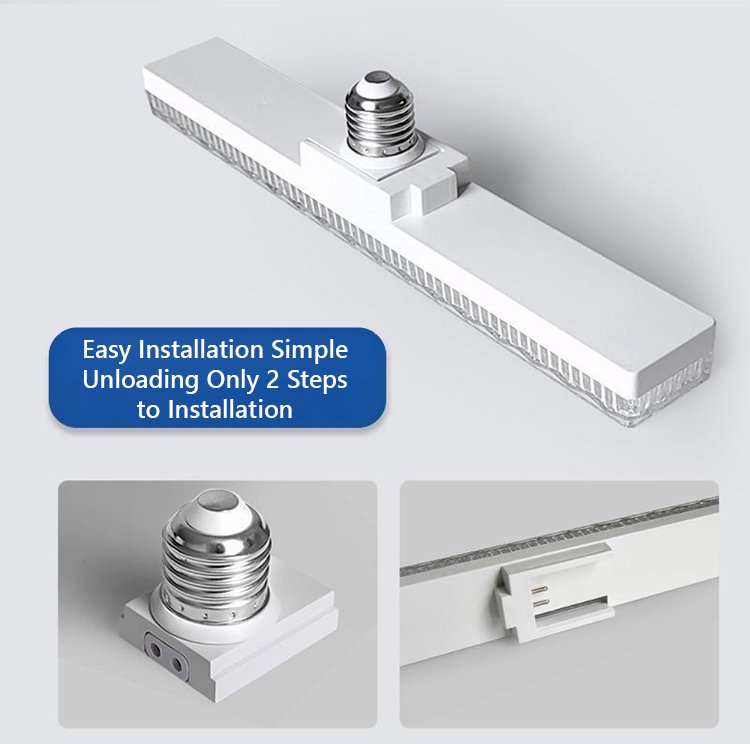 Easy Installation Simple Unloading Only 2 Steps to Installation