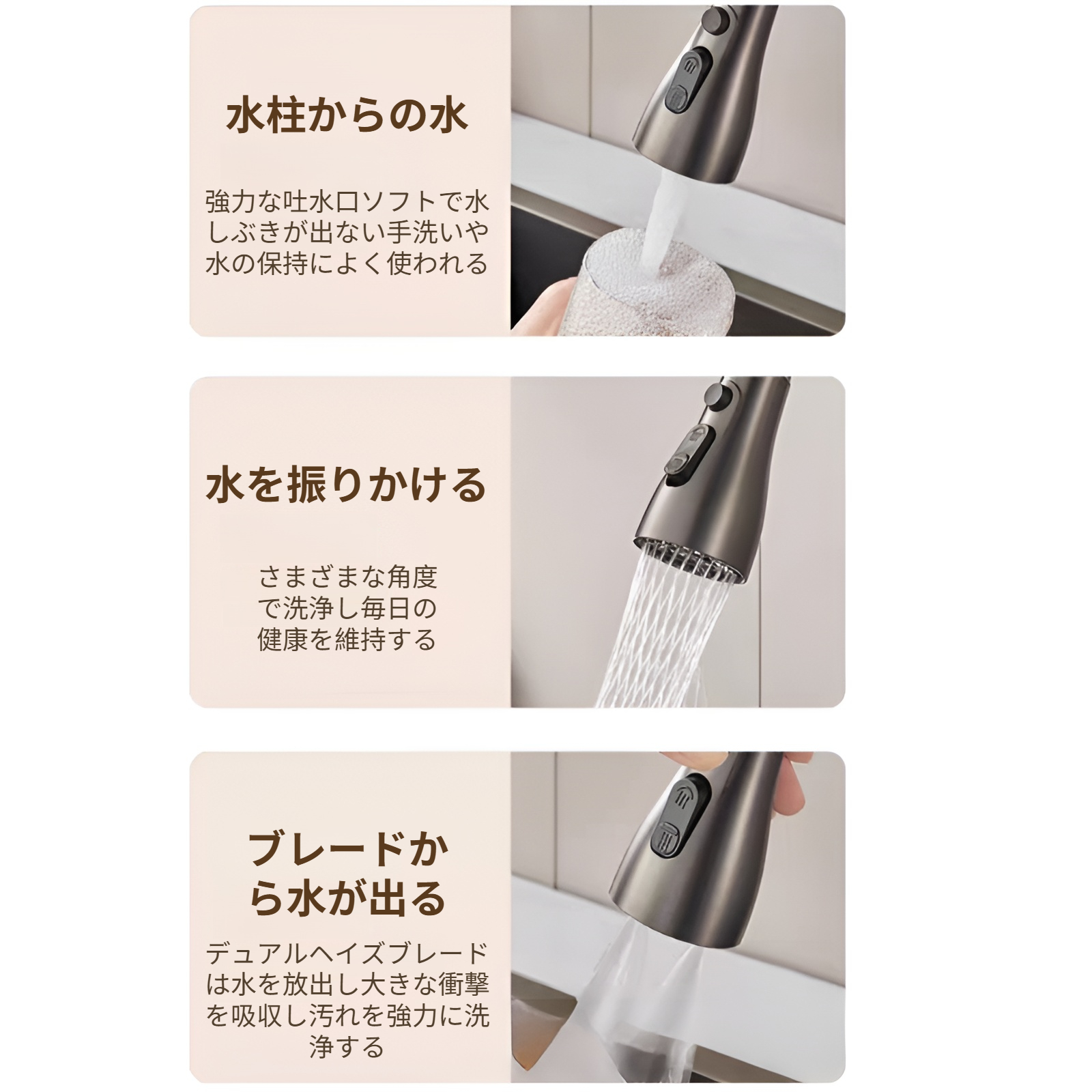 水柱からの水

強力な吐水口ソフトで水しぶきが出ない手洗いや水の保持によく使われる

水を振りかける

さまざまな角度で洗浄し毎日の健康を維持する

ブレードから水が出る

デュアルヘイズブレードは水を放出し大きな衝撃を吸収し汚れを強力に洗浄する