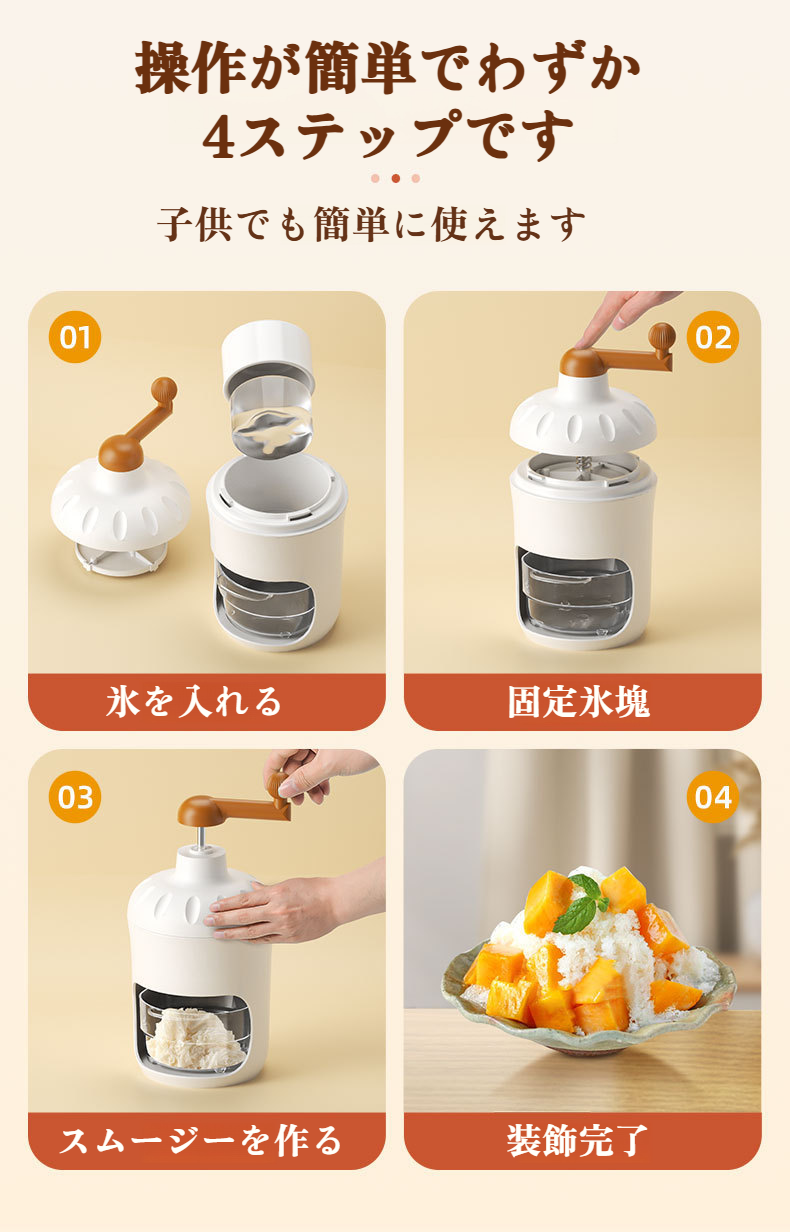 操作が簡単でわずか
4ステップです

子供でも簡単に使えます

01
氷を入れる

02
固定氷塊

03
スムージーを作る

04
装飾完了