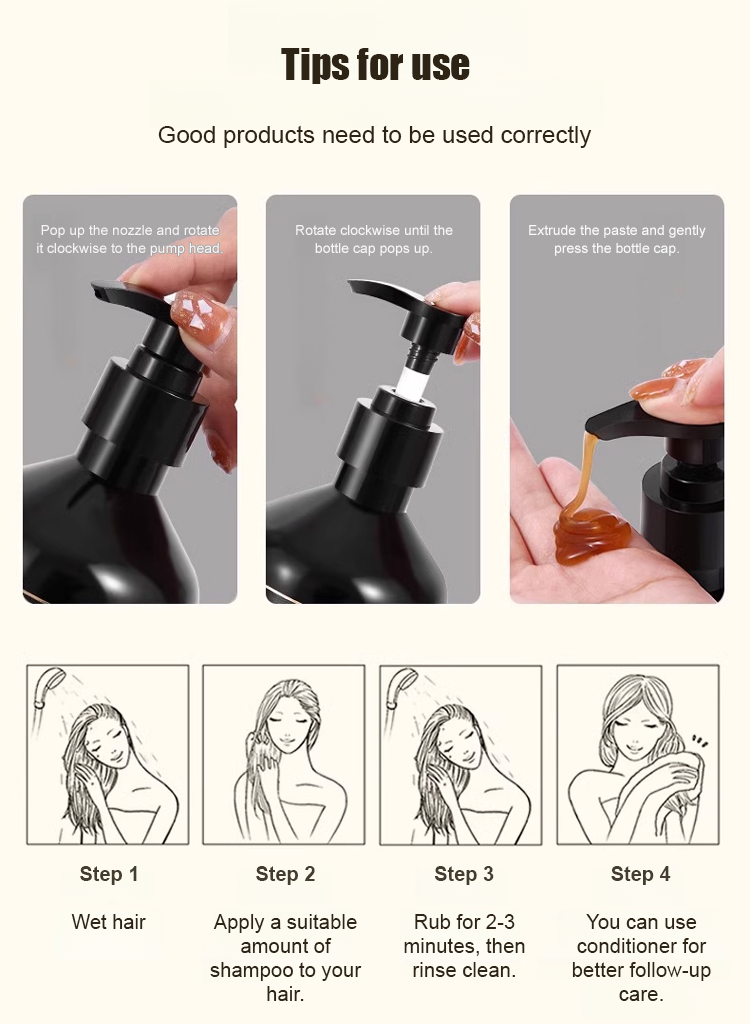 Tips for use

Good products need to be used correctly

Pop up the nozzle and rotate it clockwise to the pump head.

Rotate clockwise until the bottle cap pops up.

Extrude the paste and gently press the bottle cap.

Step 1

Wet hair

Step 2

Apply a suitable amount of shampoo to your hair.

Step 3

Rub for 2-3 minutes, then rinse clean.

Step 4

You can use conditioner for better follow-up care.