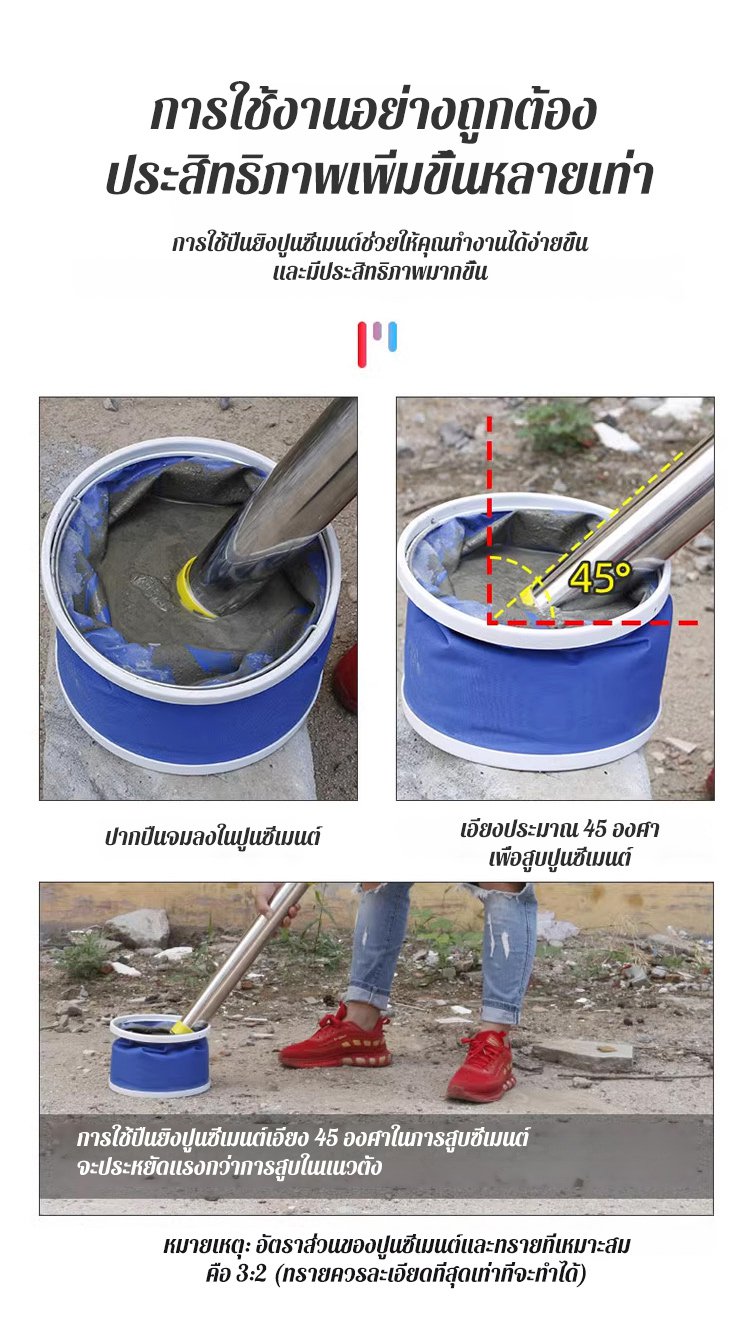 การใช้งานอย่างถูกต้อง
ประสิทธิภาพเพิ่มขึ้นหลายเท่า

การใช้ปืนยิงปูนซีเมนต์ช่วยให้คุณทำงานได้ง่ายขึ้น
และมีประสิทธิภาพมากขึ้น

45°

ปากปืนจมลงในปูนซีเมนต์

เอียงประมาณ 45 องศา
เพื่อสูบปูนซีเมนต์

การใช้ปืนยิงปูนซีเมนต์เอียง 45 องศาในการสูบซีเมนต์
จะประหยัดแรงกว่าการสูบในแนวตั้ง

หมายเหตุ: อัตราส่วนของปูนซีเมนต์และทรายที่เหมาะสม
คือ 3:2 (ทรายควรละเอียดที่สุดเท่าที่จะทำได้)