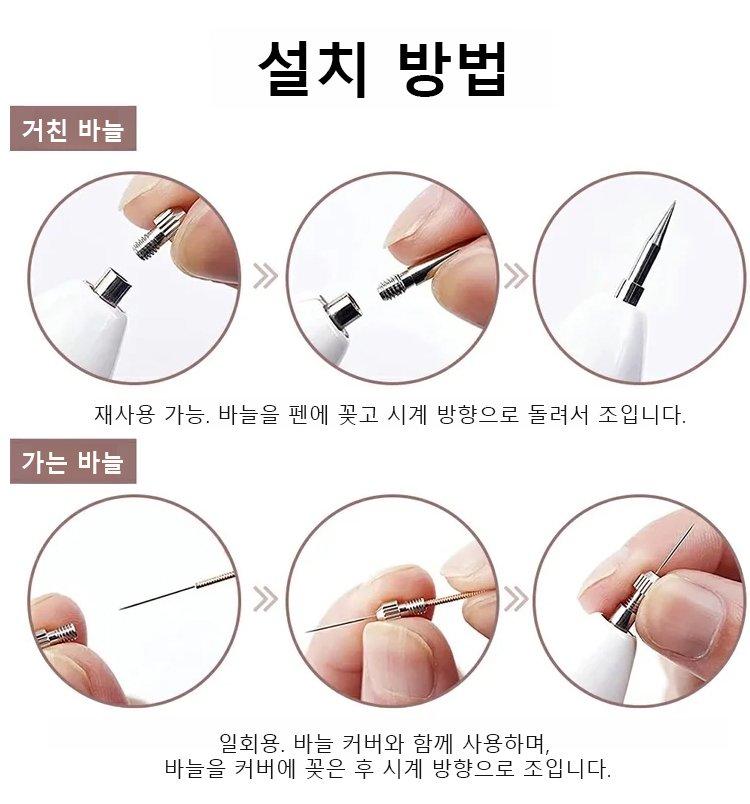 설치 방법

거친 바늘

재사용 가능. 바늘을 펜에 꽂고 시계 방향으로 돌려서 조입니다.

가는 바늘

일회용. 바늘 커버와 함께 사용하며,
바늘을 커버에 꽂은 후 시계 방향으로 조입니다.