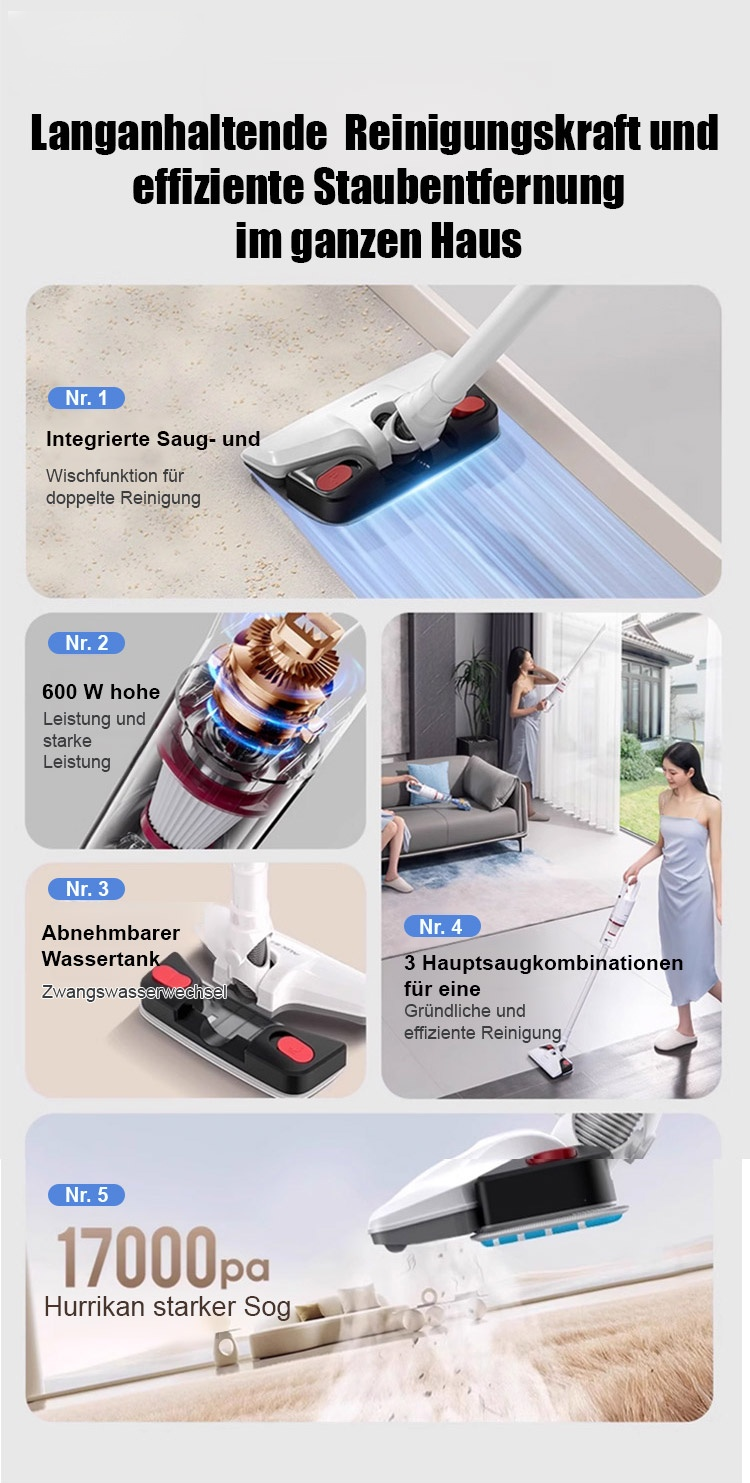 Langanhaltende Reinigungskraft und effiziente Staubentfernung im ganzen Haus

Nr. 1

Integrierte Saug- und

Wischfunktion für doppelte Reinigung

Nr. 2

600 W hohe

Leistung und starke Leistung

Nr. 3

Abnehmbarer Wassertank

Zwangswasserwechsel

Nr. 4

3 Hauptsaugkombinationen für eine

Gründliche und effiziente Reinigung

Nr. 5

17000pa

Hurrikan starker Sog