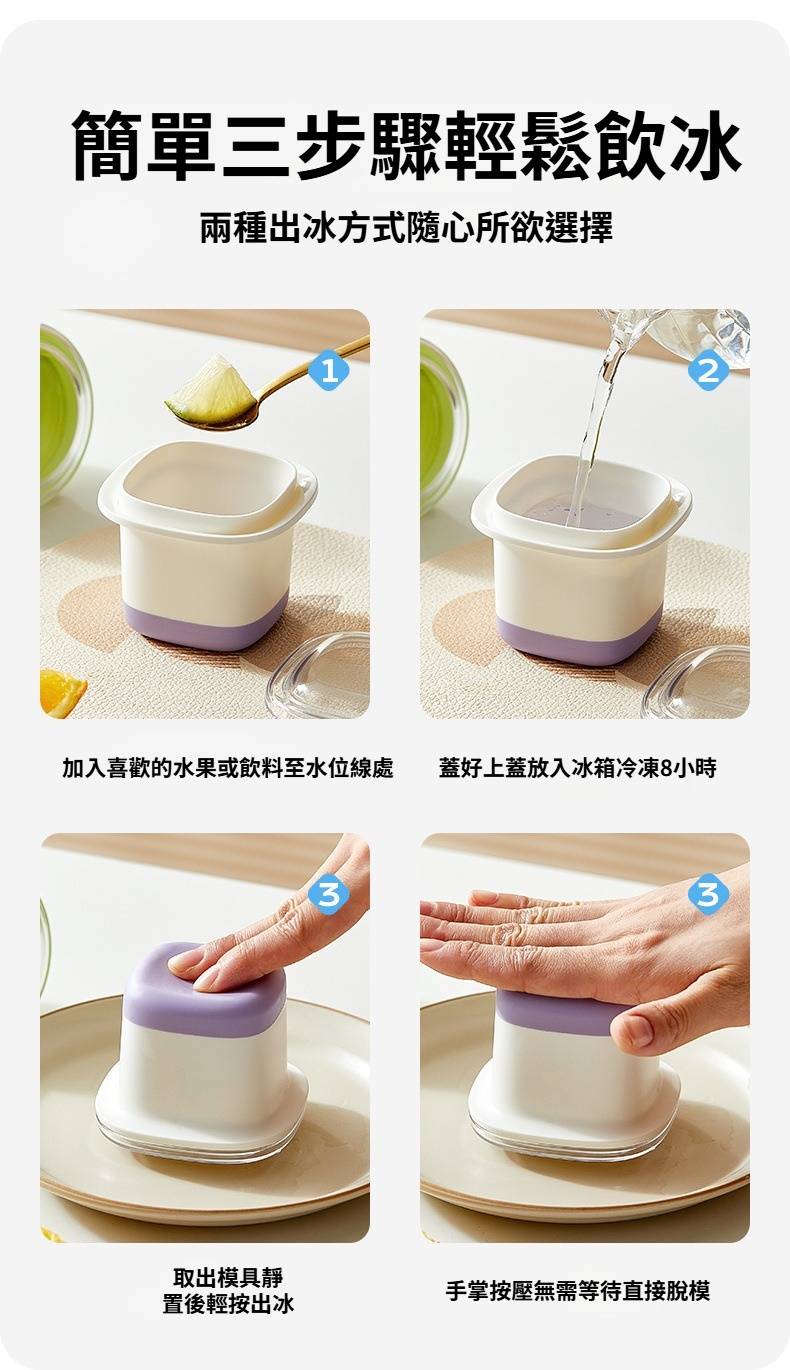 簡單三步驟輕鬆飲冰

兩種出冰方式隨心所欲選擇

1

2

加入喜歡的水果或飲料至水位線處

蓋好上蓋放入冰箱冷凍8小時

3

3

取出模具靜置後輕按出冰

手掌按壓無需等待直接脫模