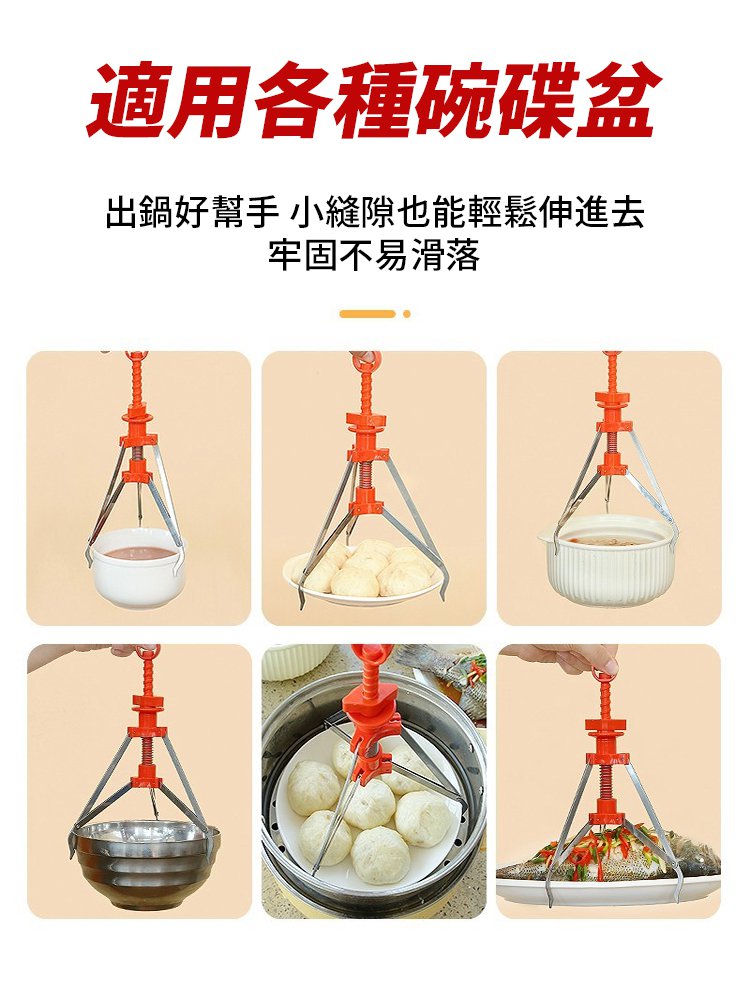 適用各種碗碟盆

出鍋好幫手 小縫隙也能輕鬆伸進去
牢固不易滑落