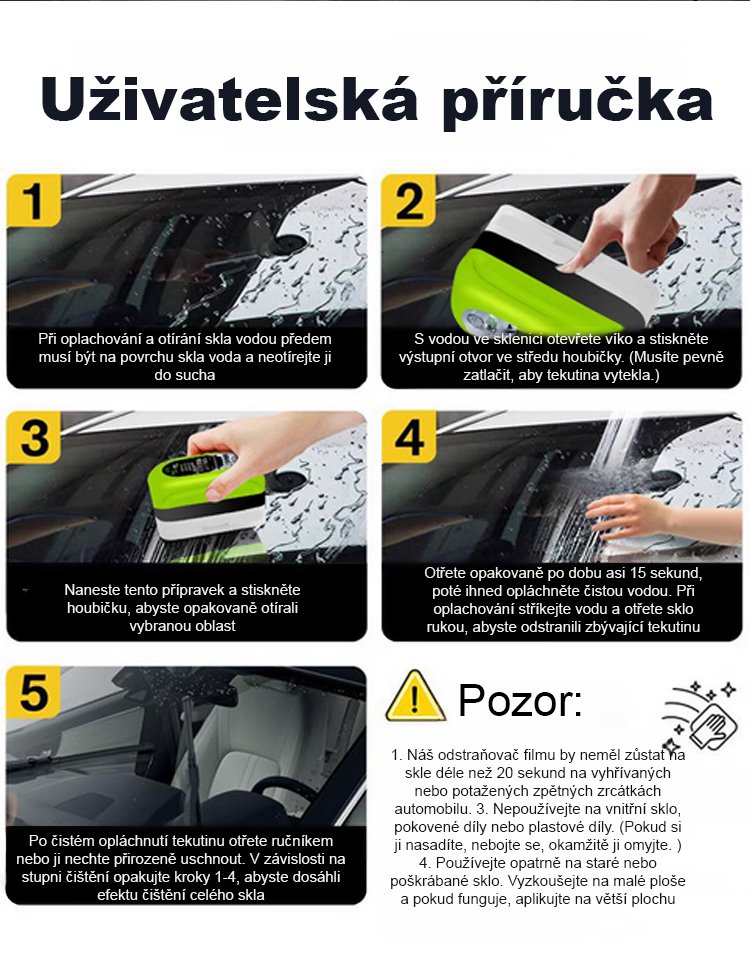 Uživatelská příručka

1

Při oplachování a otírání skla vodou předem musí být na povrchu skla voda a neotírejte ji do sucha

2

S vodou ve sklenici otevřete víko a stiskněte výstupní otvor ve středu houbičky. (Musíte pevně zatlačit, aby tekutina vytekla.)

3

Naneste tento přípravek a stiskněte houbičku, abyste opakovaně otírali vybranou oblast

4

Otřete opakovaně po dobu asi 15 sekund, poté ihned opláchněte čistou vodou. Při oplachování stříkejte vodu a otřete sklo rukou, abyste odstranili zbývající tekutinu

5

Po čistém opláchnutí tekutinu otřete ručníkem nebo ji nechte přirozeně uschnout. V závislosti na stupni čištění opakujte kroky 1-4, abyste dosáhli efektu čištění celého skla

Pozor:

1. Náš odstraňovač filmu by neměl zůstat na skle déle než 20 sekund na vyhřívaných nebo potažených zpětných zrcátkách automobilu. 3. Nepoužívejte na vnitřní sklo, pokovené díly nebo plastové díly. (Pokud si ji nasadíte, nebojte se, okamžitě ji omyjte. ) 4. Používejte opatrně na staré nebo poškrábané sklo. Vyzkoušejte na malé ploše a pokud funguje, aplikujte na větší plochu