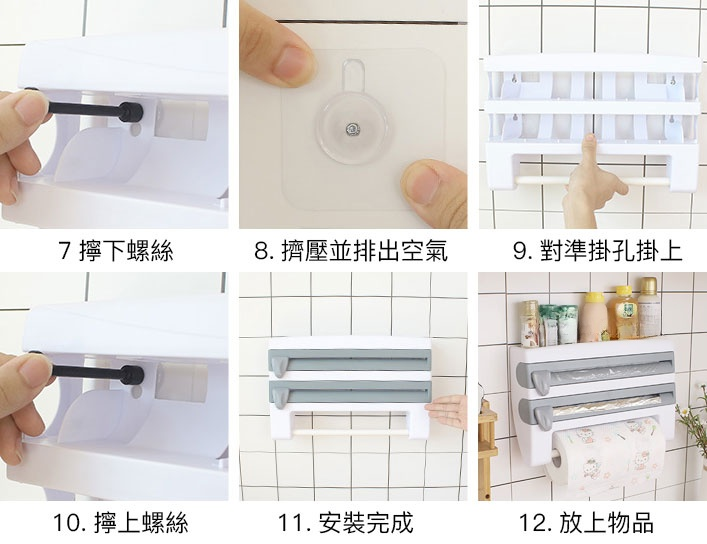 7 擰下螺絲

8. 擠壓並排出空氣

9. 對準掛孔掛上

10. 擰上螺絲

11. 安裝完成

12. 放上物品