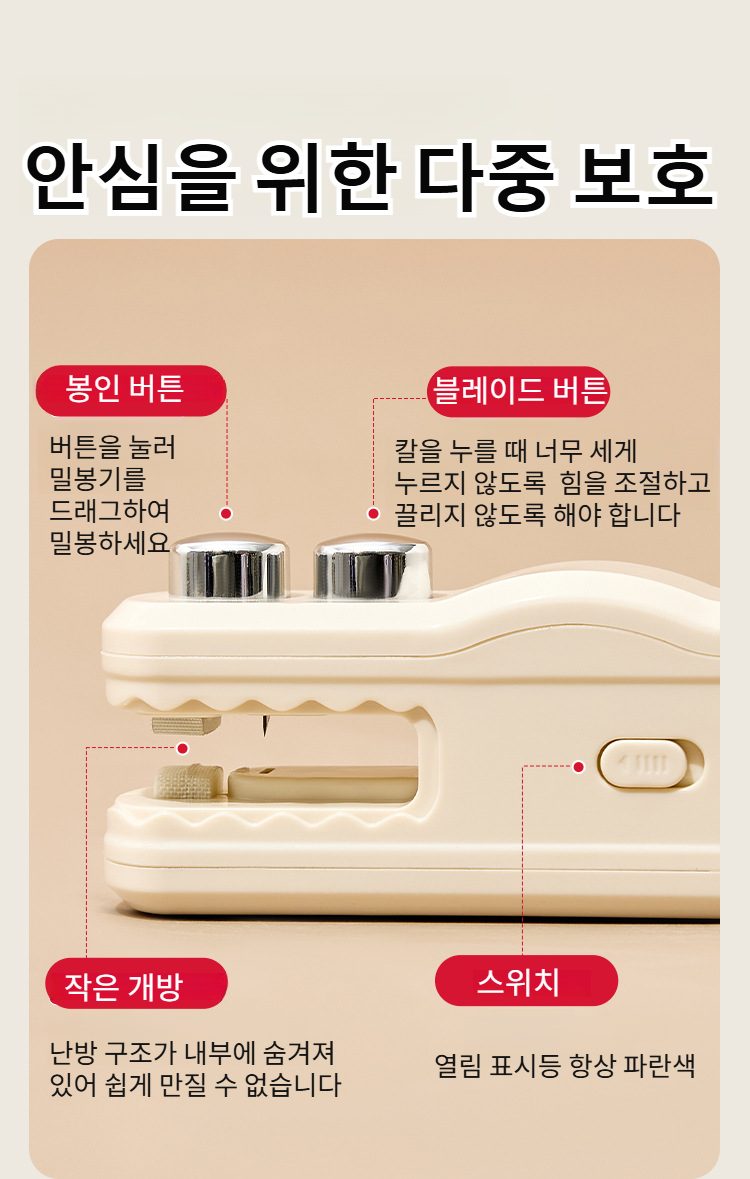 안심을 위한 다중 보호

봉인 버튼

버튼을 눌러
밀봉기를
드래그하여
밀봉하세요

블레이드 버튼

칼을 누를 때 너무 세게
누르지 않도록 힘을 조절하고
끌리지 않도록 해야 합니다

작은 개방

난방 구조가 내부에 숨겨져
있어 쉽게 만질 수 없습니다

스위치

열림 표시등 항상 파란색