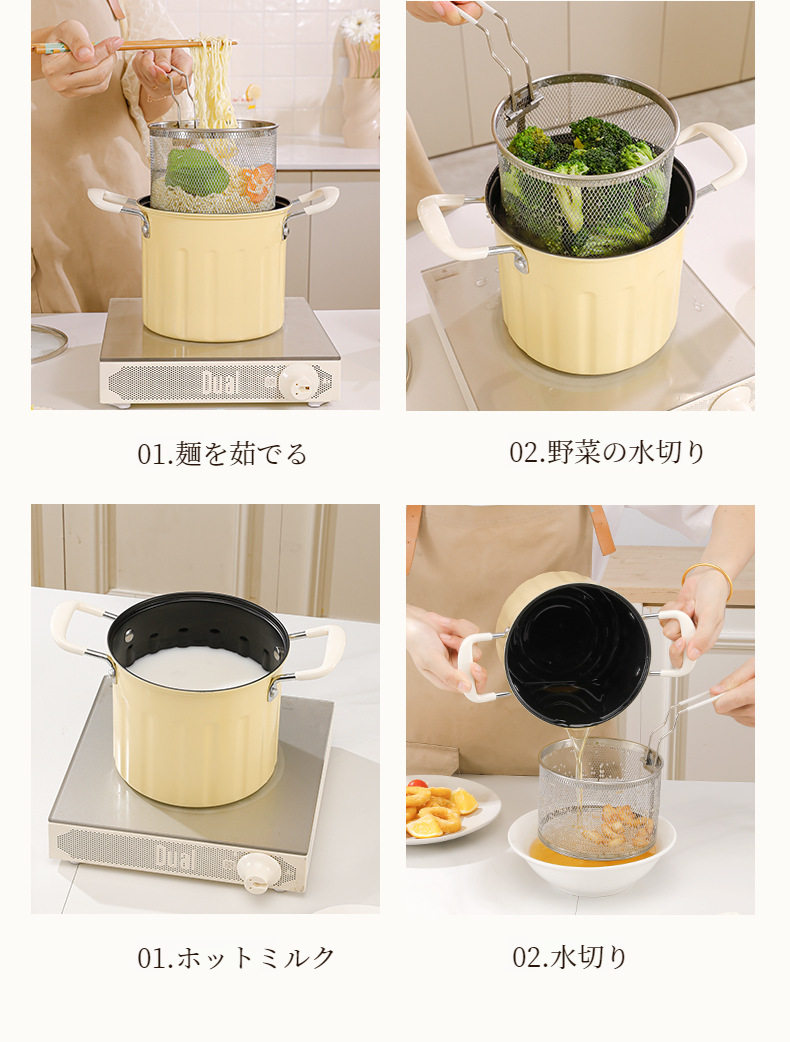 Dual

01.麺を茹でる

02.野菜の水切り

Dual

01.ホットミルク

02.水切り