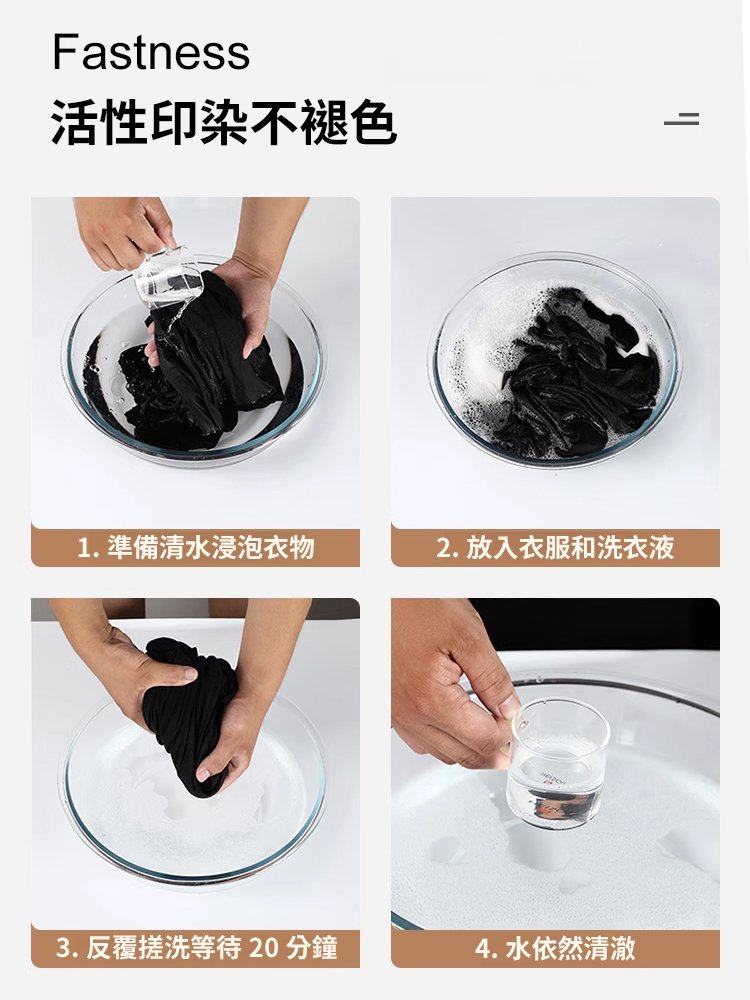 Fastness
活性印染不褪色

1. 準備清水浸泡衣物

2. 放入衣服和洗衣液

3. 反覆搓洗等待 20 分鐘

4. 水依然清澈