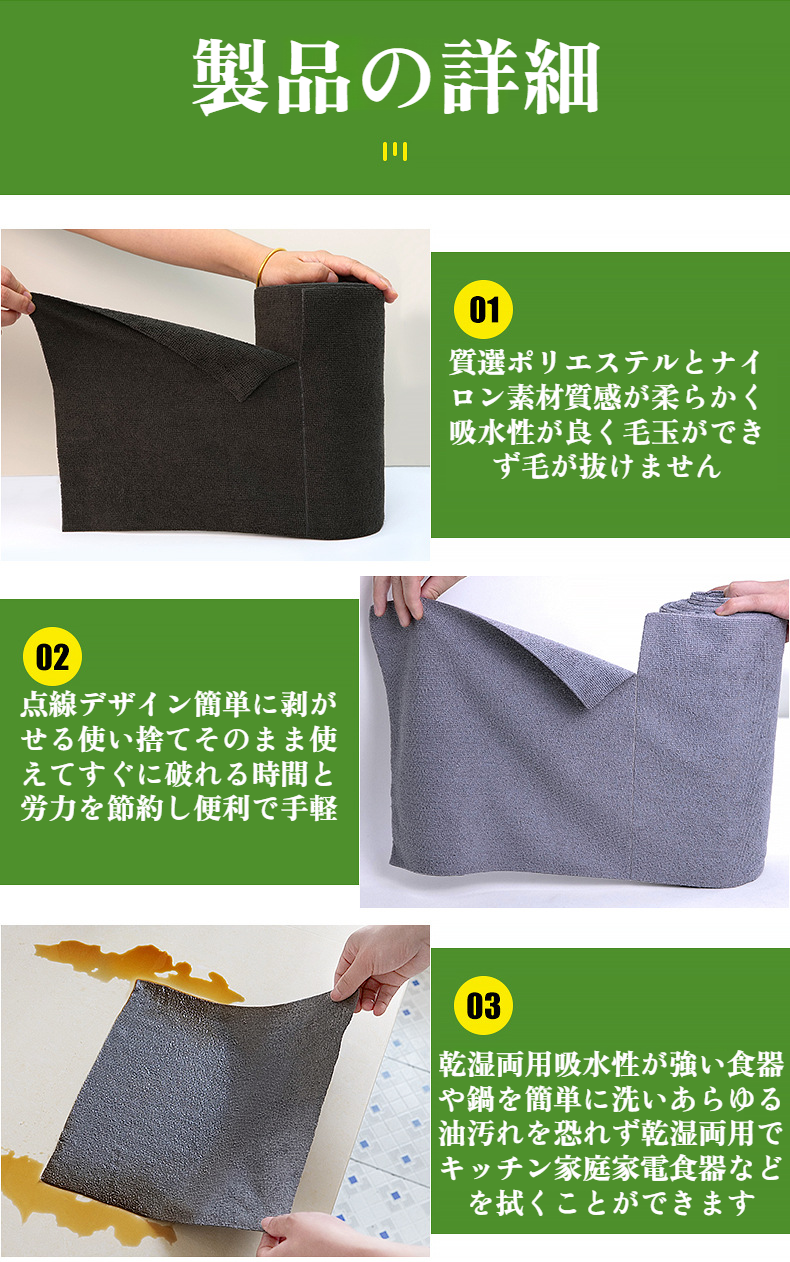 製品の詳細

01

質選ポリエステルとナイロン素材質感が柔らかく吸水性が良く毛玉ができず毛が抜けません

02

点線デザイン簡単に剥がせる使い捨てそのまま使えてすぐに破れる時間と労力を節約し便利で手軽

03

乾湿両用吸水性が強い食器や鍋を簡単に洗いあらゆる油汚れを恐れず乾湿両用でキッチン家庭家電食器などを拭くことができます