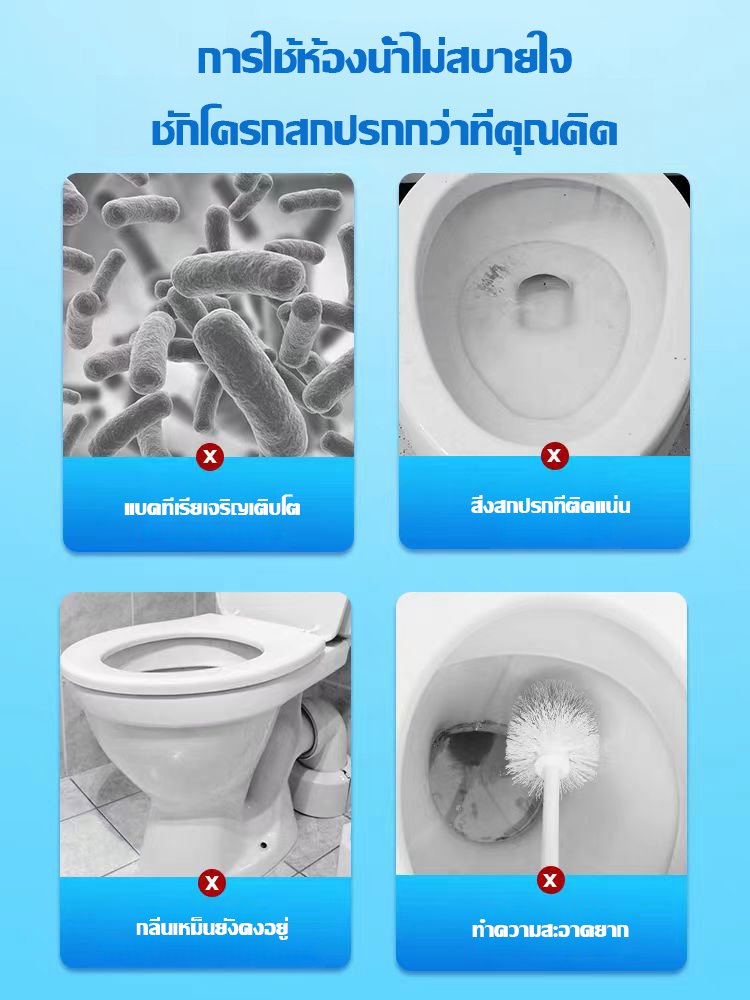 การใช้ห้องน้ำไม่สบายใจ

ชักโครกสกปรกกว่าที่คุณคิด

x

แบคทีเรียเจริญเติบโต

x

สิ่งสกปรกที่ติดแน่น

x

กลิ่นเหม็นยังคงอยู่

x

ทำความสะอาดยาก