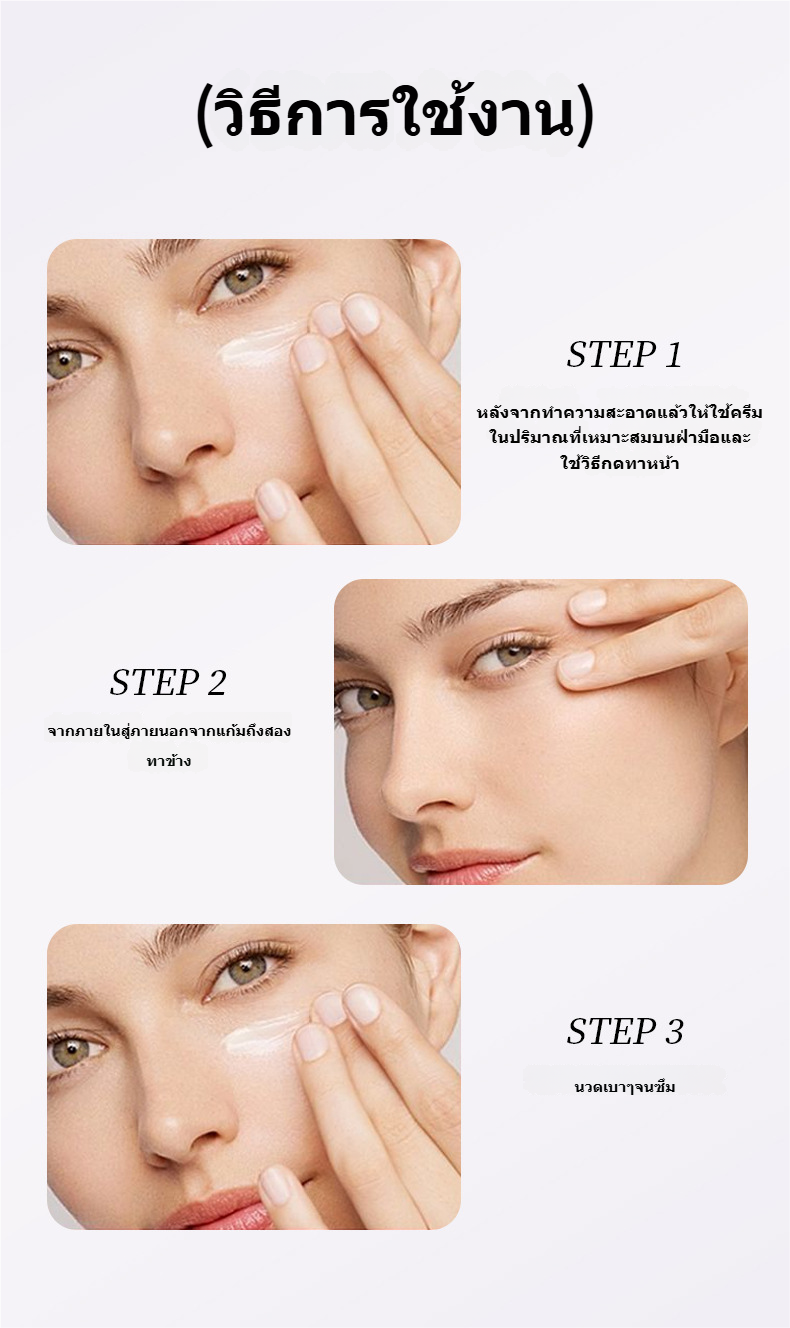 (วิธีการใช้งาน)

STEP 1

หลังจากทำความสะอาดแล้วให้ใช้ครีมในปริมาณที่เหมาะสมบนฝ่ามือและใช้วิธีกดทาหน้า

STEP 2

จากภายในสู่ภายนอกจากแก้มถึงสองทาข้าง

STEP 3

นวดเบาๆจนซึม