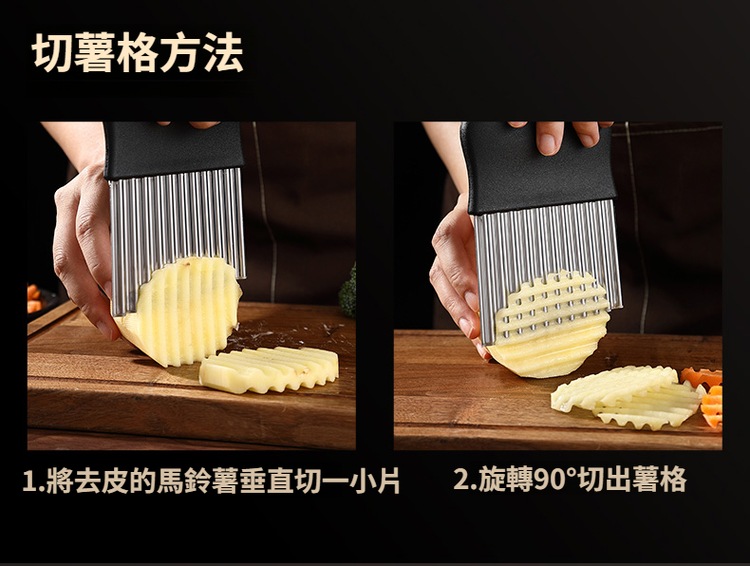 切薯格方法

1.將去皮的馬鈴薯垂直切一小片

2.旋轉90°切出薯格