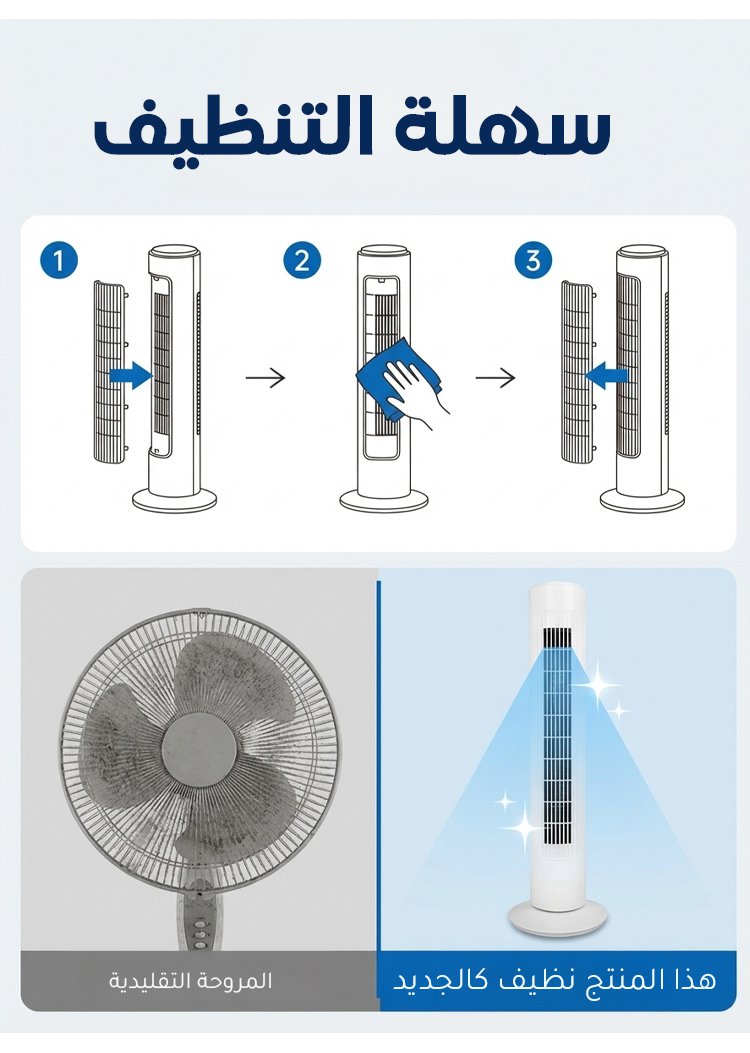 سهلة التنظيف

1

2

3

هذا المنتج نظيف كالجديد

المروحة التقليدية