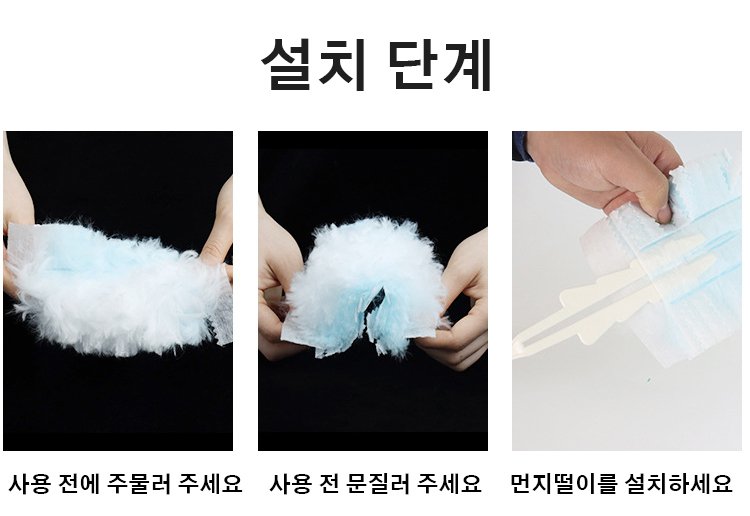 설치 단계

사용 전에 주물러 주세요

사용 전 문질러 주세요

먼지떨이를 설치하세요