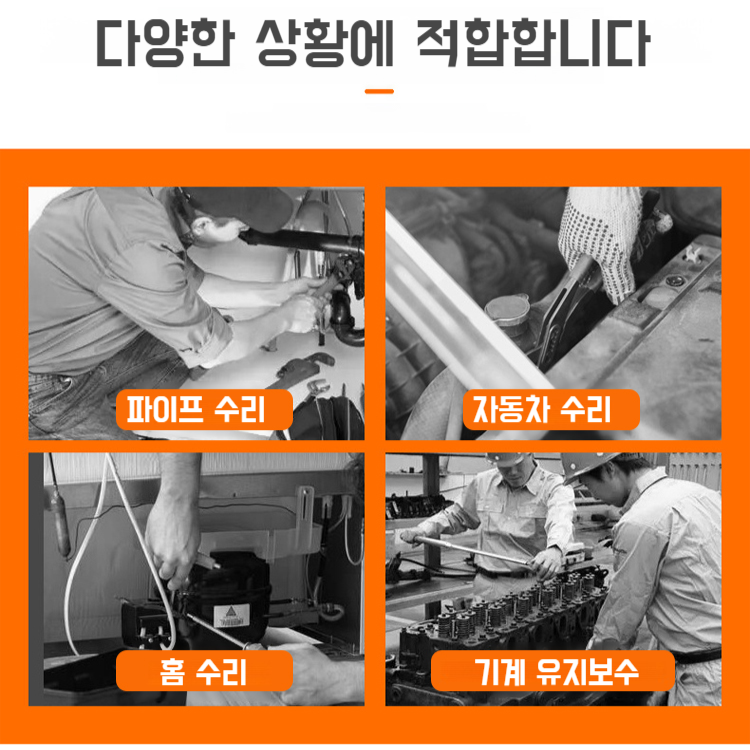 다양한 상황에 적합합니다

파이프 수리

자동차 수리

홈 수리

기계 유지보수