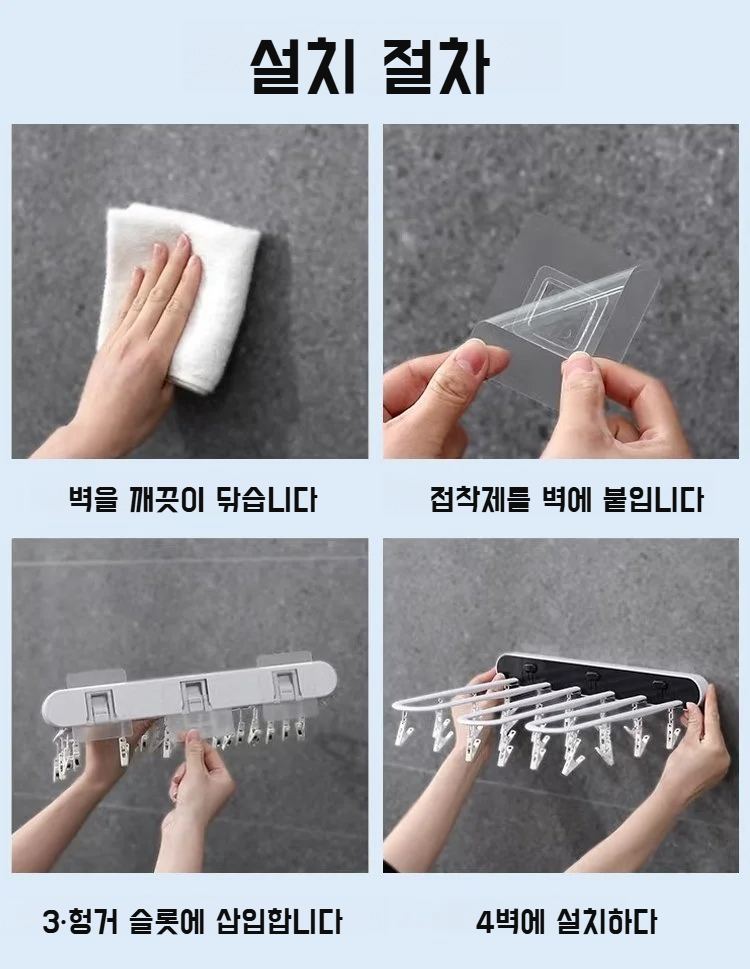 설치 절차

벽을 깨끗이 닦습니다

접착제를 벽에 붙입니다

3·헝거 슬롯에 삽입합니다

4벽에 설치하다