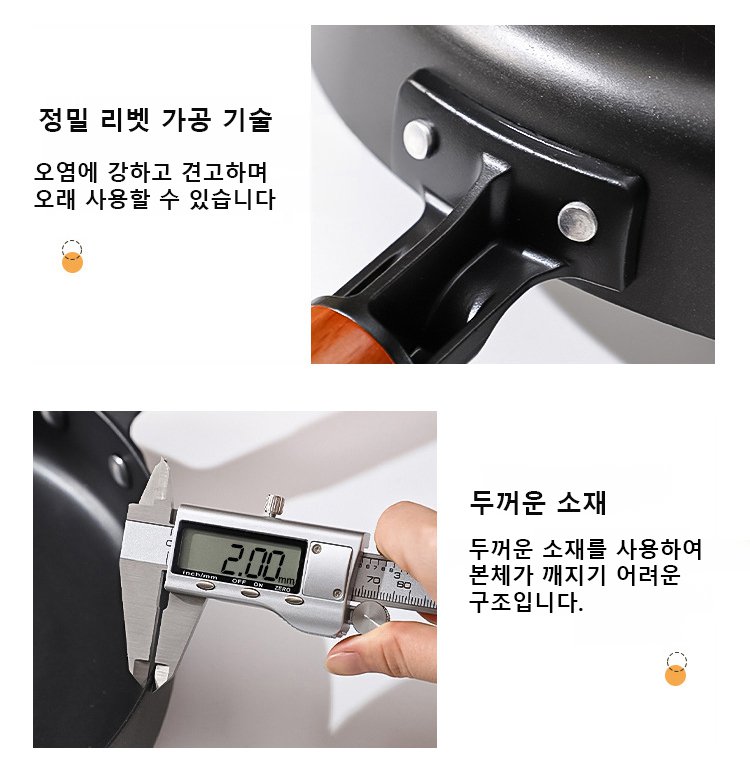 정밀 리벳 가공 기술

오염에 강하고 견고하며 오래 사용할 수 있습니다

2.00 mm
inch/mm OFF ON ZERO
70 80

두꺼운 소재

두꺼운 소재를 사용하여 본체가 깨지기 어려운 구조입니다.