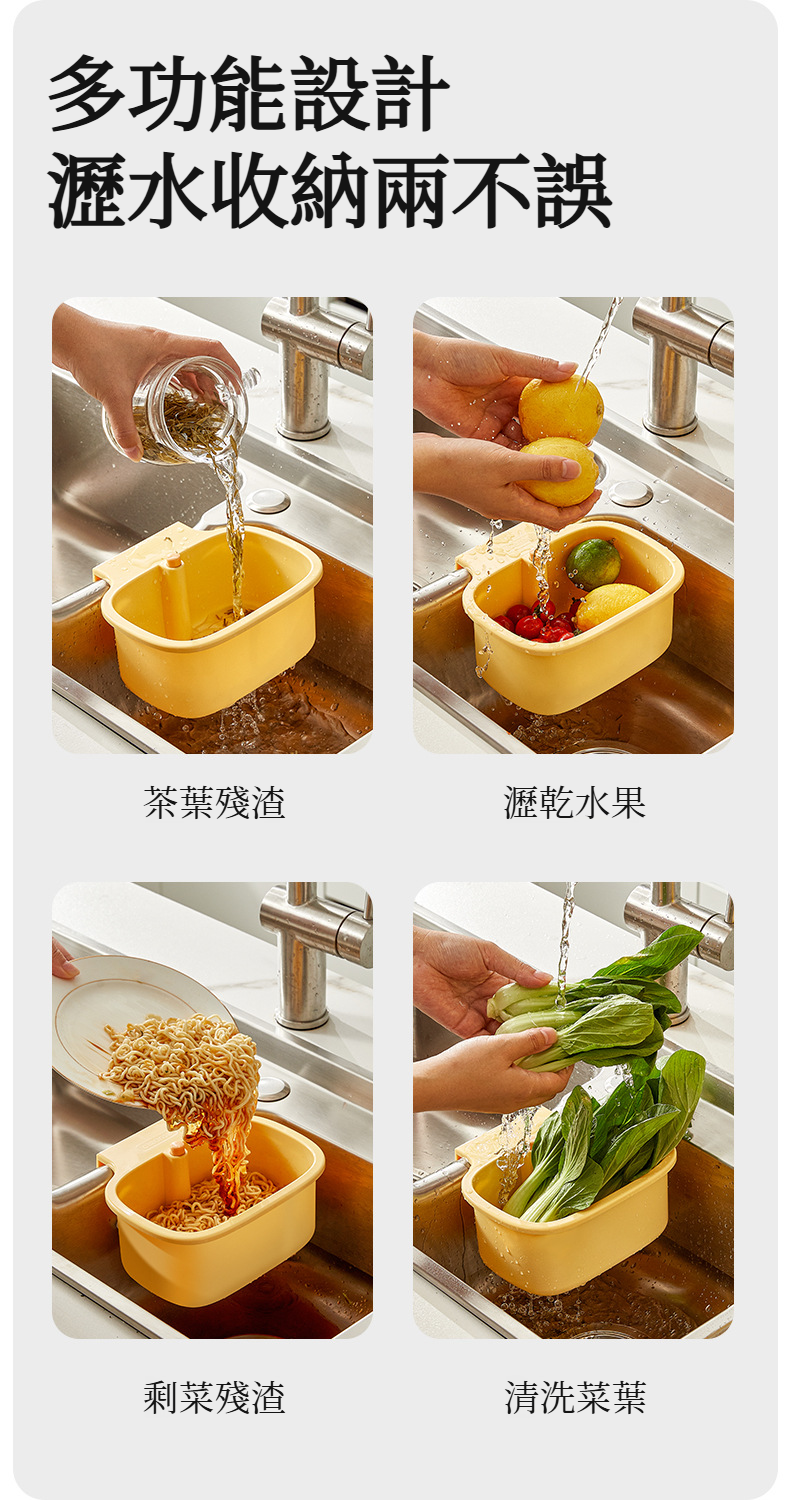 多功能設計
瀝水收納兩不誤

茶葉殘渣

瀝乾水果

剩菜殘渣

清洗菜葉