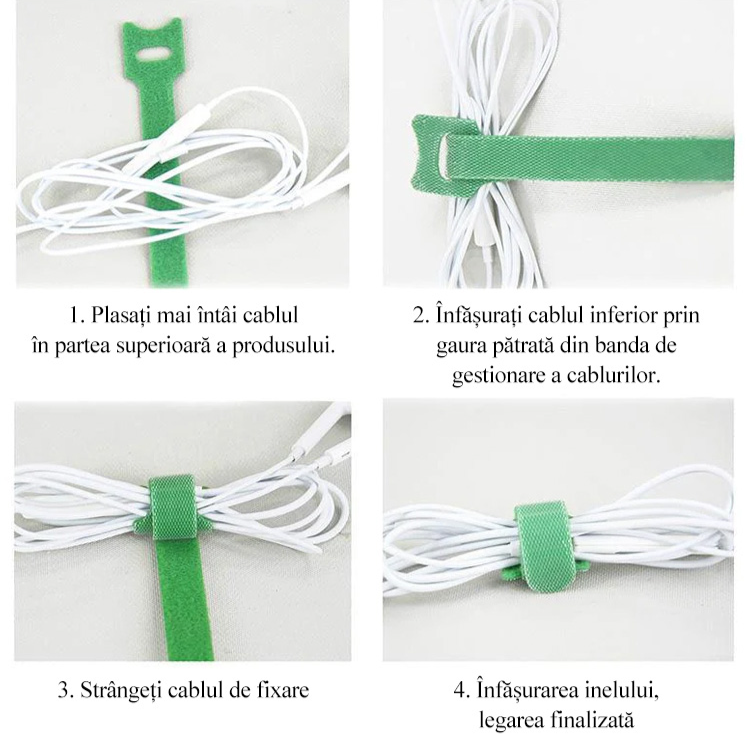 1. Plasați mai întâi cablul în partea superioară a produsului.

2. Înfășurați cablul inferior prin gaura pătrată din banda de gestionare a cablurilor.

3. Strângeți cablul de fixare

4. Înfășurarea inelului, legarea finalizată