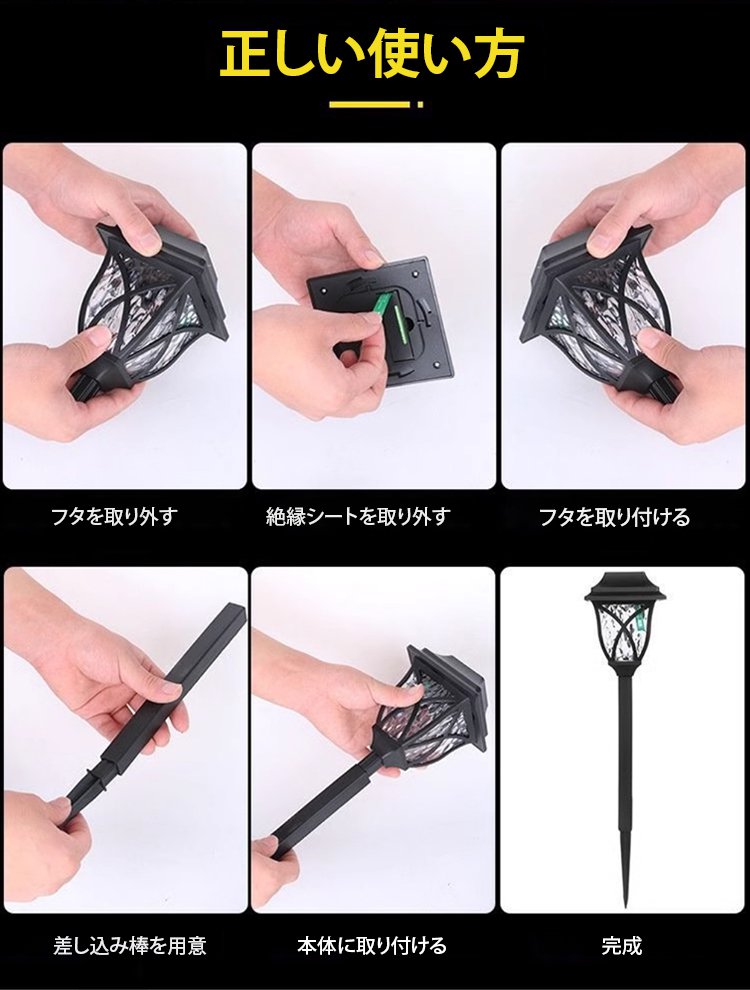 正しい使い方

フタを取り外す

絶縁シートを取り外す

フタを取り付ける

差し込み棒を用意

本体に取り付ける

完成