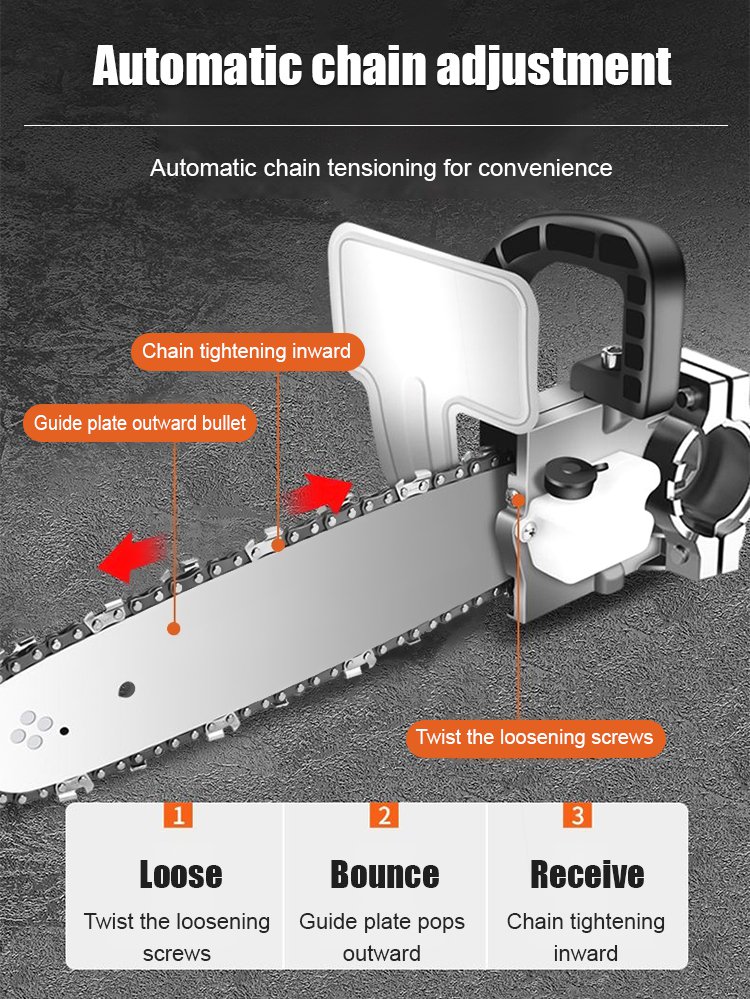 Automatic chain adjustment

Automatic chain tensioning for convenience

Chain tightening inward

Guide plate outward bullet

Twist the loosening screws

1
Loose
Twist the loosening screws

2
Bounce
Guide plate pops outward

3
Receive
Chain tightening inward