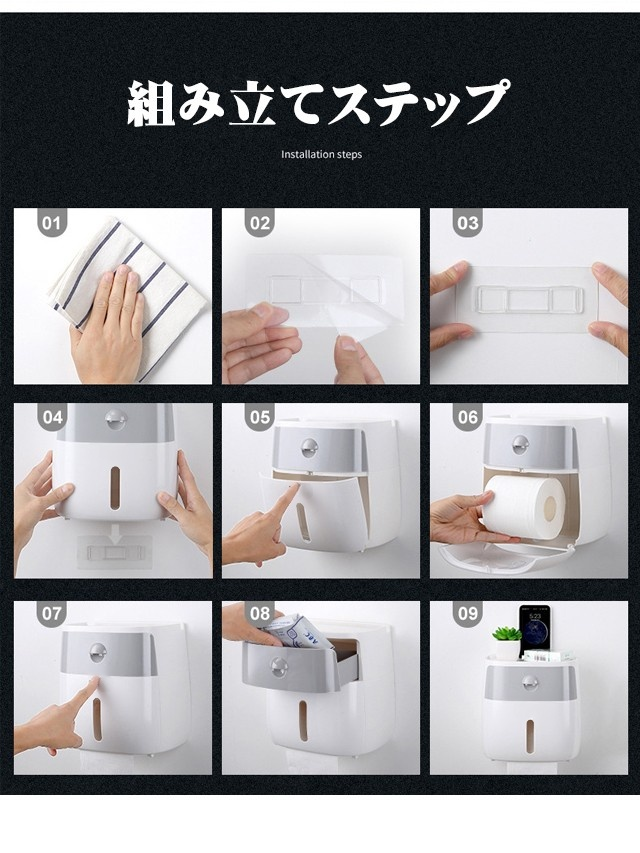 組み立てステップ

Installation steps

01

02

03

04

05

06

07

08

09