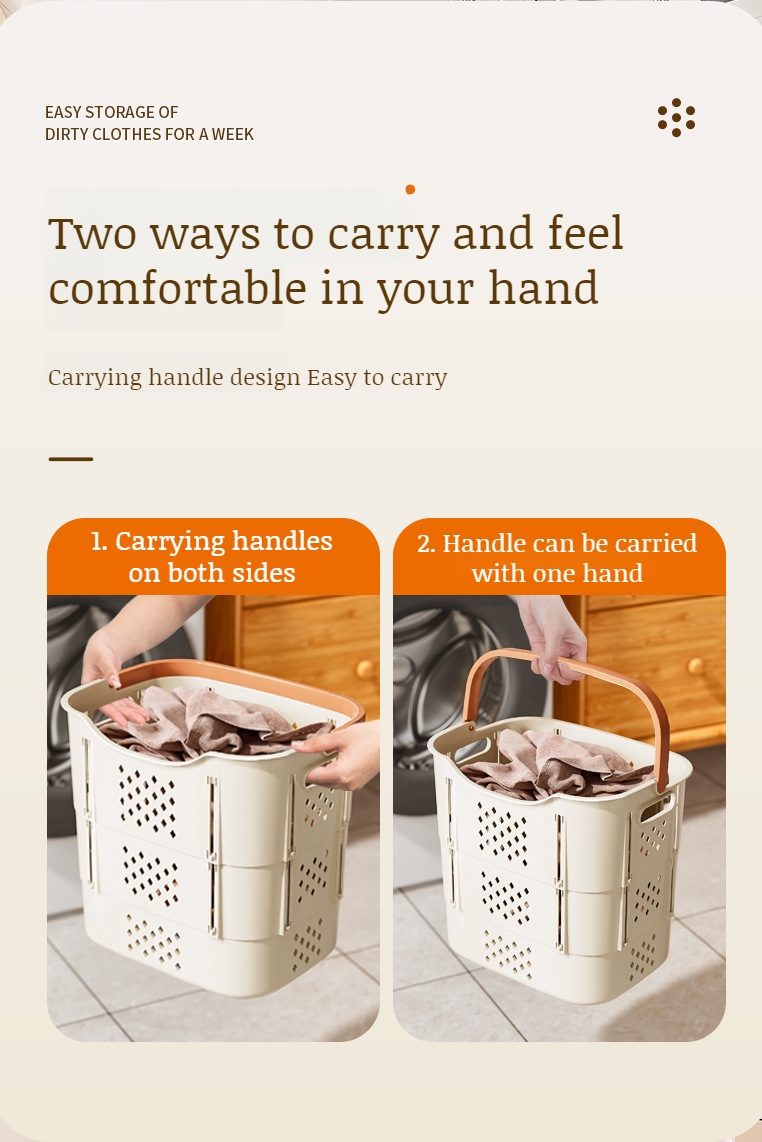 EASY STORAGE OF
DIRTY CLOTHES FOR A WEEK

Two ways to carry and feel comfortable in your hand

Carrying handle design Easy to carry

1. Carrying handles on both sides

2. Handle can be carried with one hand