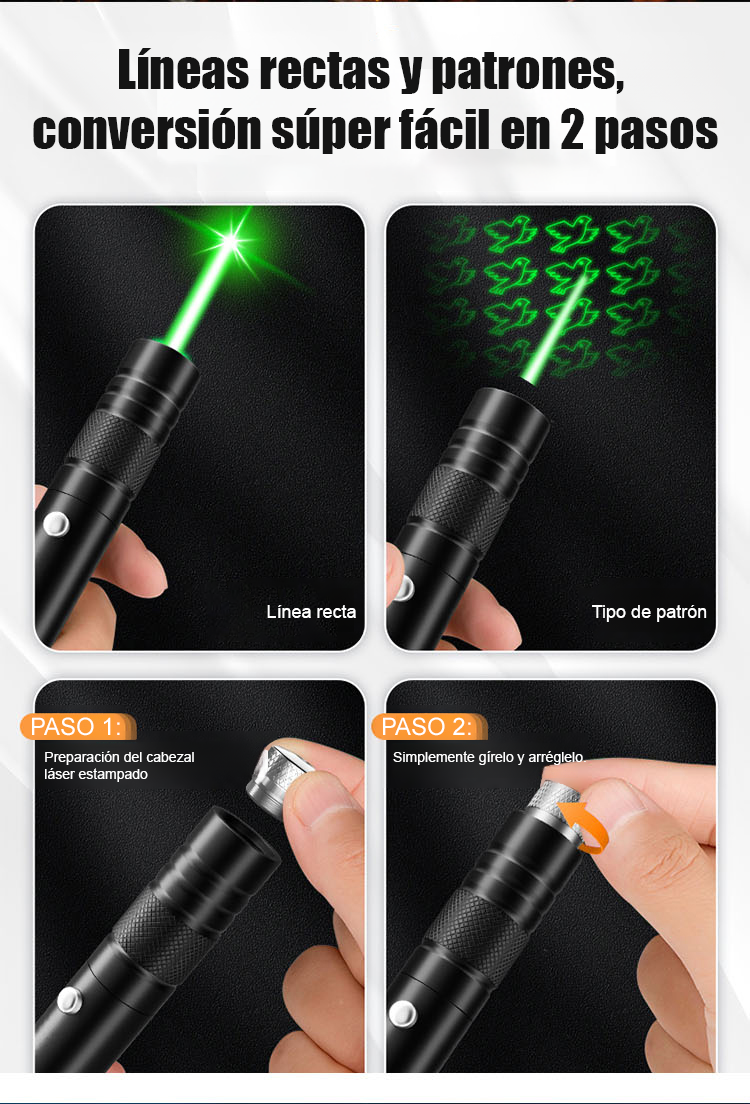 Líneas rectas y patrones, conversión súper fácil en 2 pasos

Línea recta

Tipo de patrón

PASO 1:
Preparación del cabezal láser estampado

PASO 2:
Simplemente gírelo y arréglelo