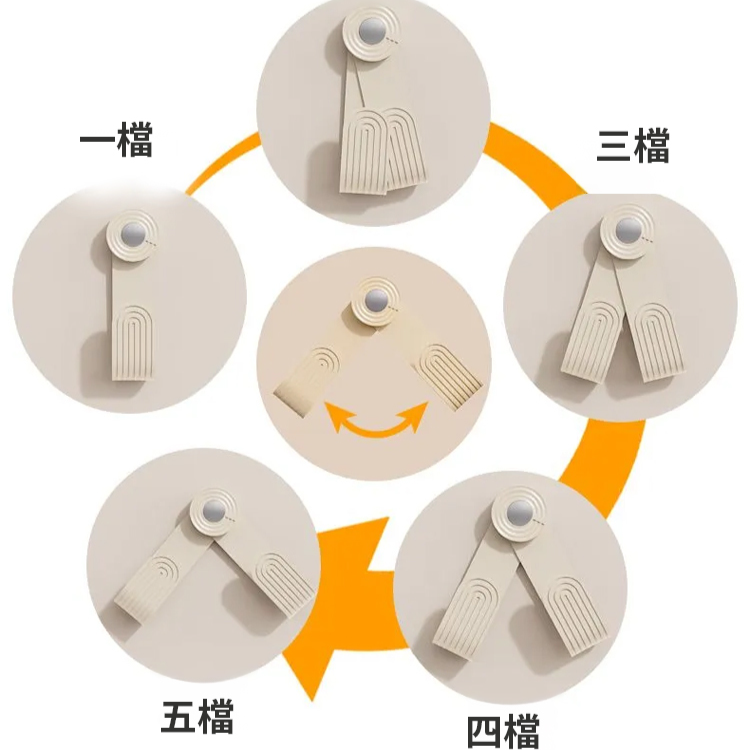 一檔

三檔

五檔

四檔