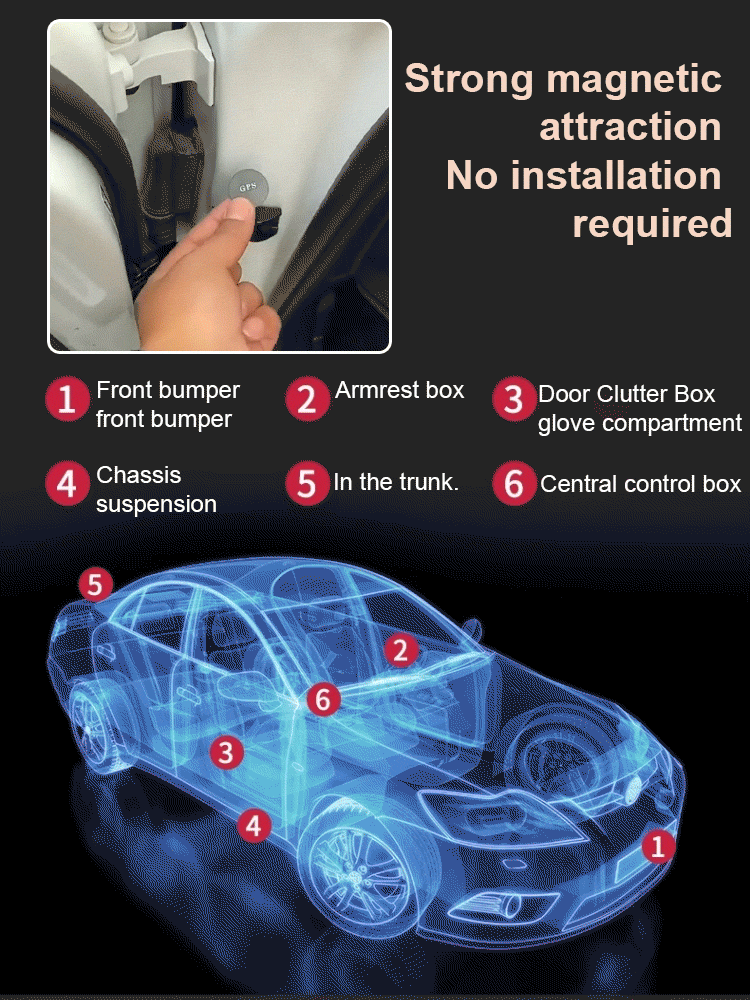 GPS

Strong magnetic attraction
No installation required

1 Front bumper front bumper

2 Armrest box

3 Door Clutter Box glove compartment

4 Chassis suspension

5 In the trunk.

6 Central control box

5

2

6

3

4

1