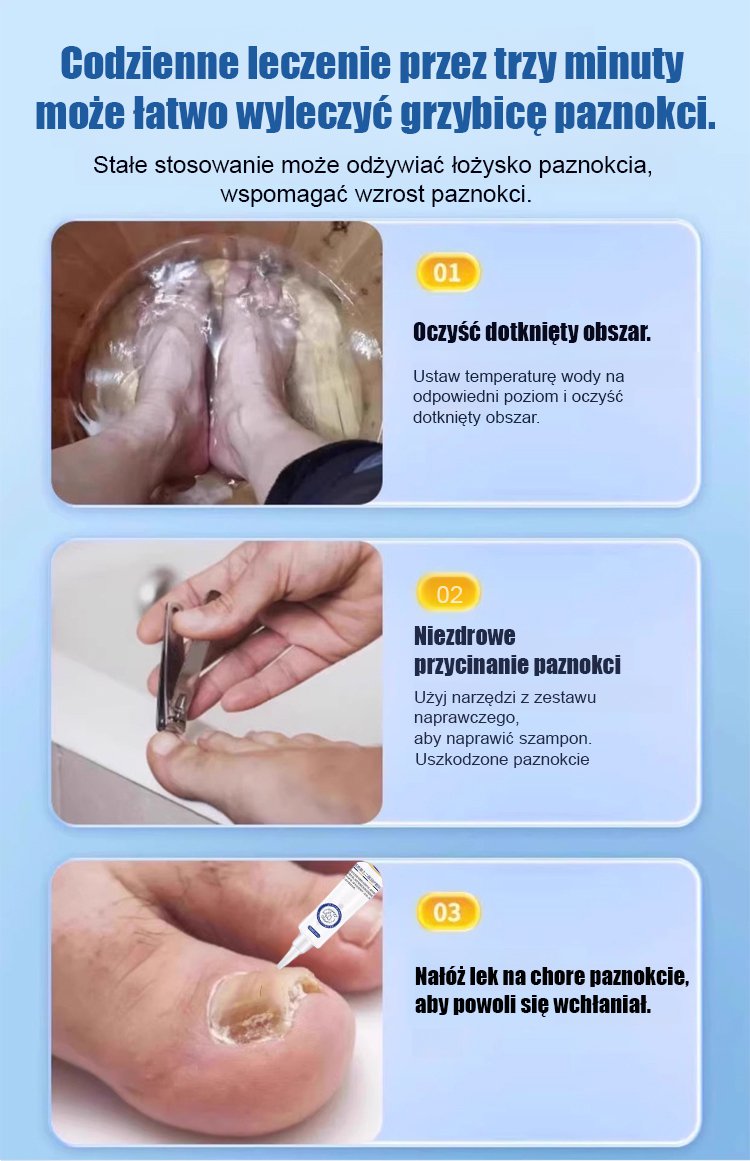 Codzienne leczenie przez trzy minuty może łatwo wyleczyć grzybicę paznokci.

Stałe stosowanie może odżywiać łożysko paznokcia, wspomagać wzrost paznokci.

01

Oczyść dotknięty obszar.

Ustaw temperaturę wody na odpowiedni poziom i oczyść dotknięty obszar.

02

Niezdrowe przycinanie paznokci

Użyj narzędzi z zestawu naprawczego, aby naprawić szampon. Uszkodzone paznokcie

03

Nałóż lek na chore paznokcie, aby powoli się wchłaniał.