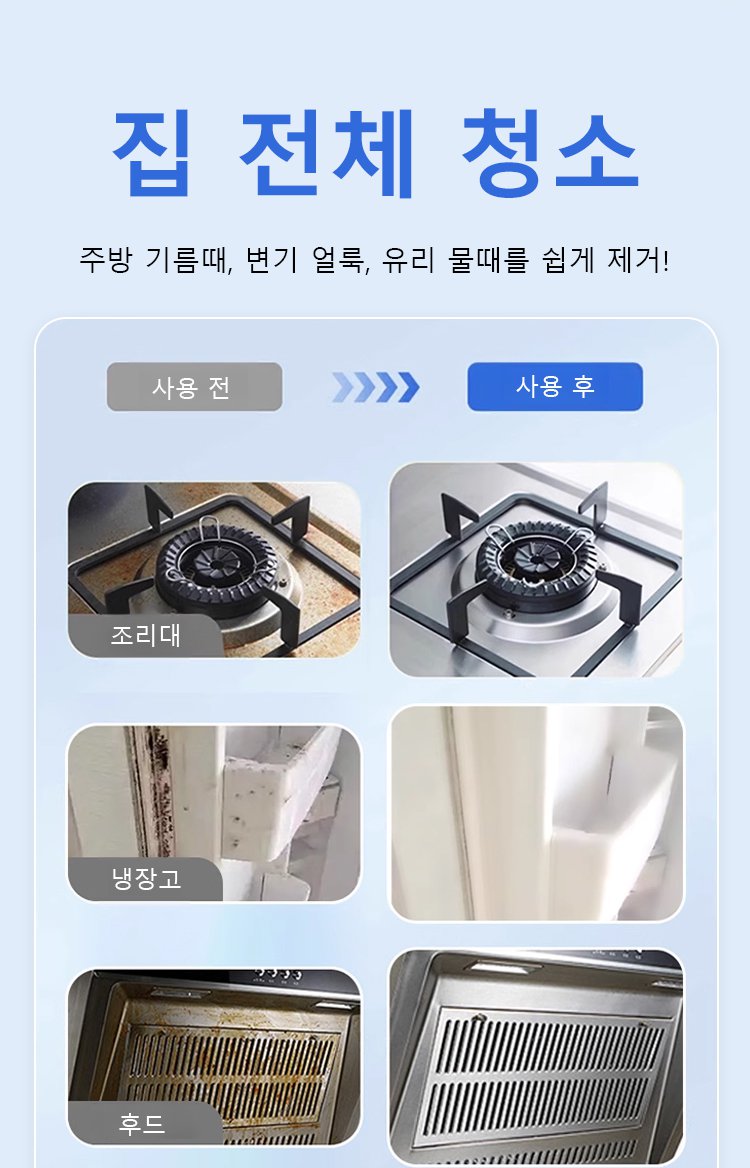 집 전체 청소

주방 기름때, 변기 얼룩, 유리 물때를 쉽게 제거!

사용 전

사용 후

조리대

냉장고

후드