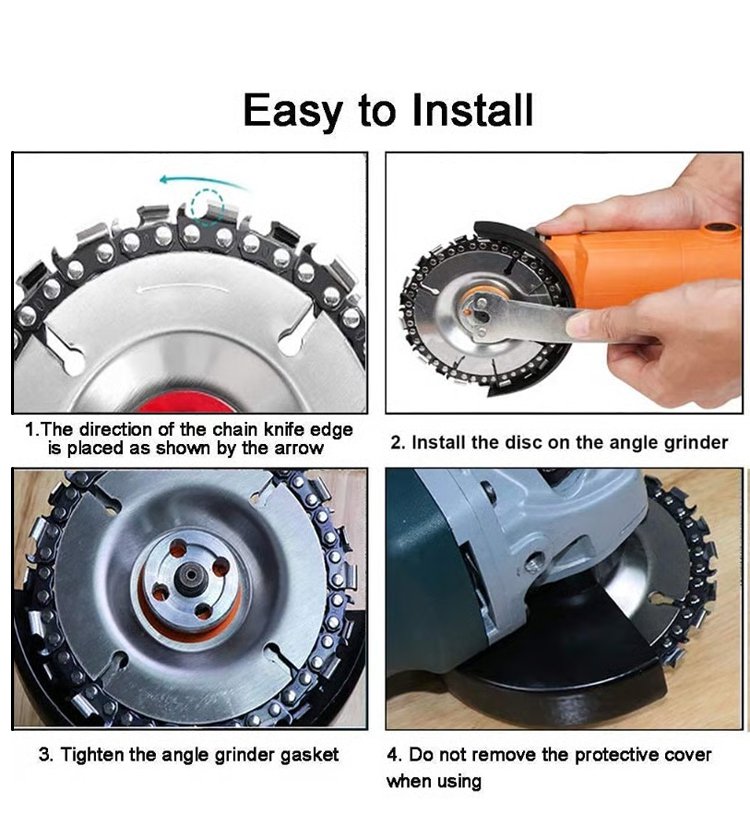 Easy to Install

1.The direction of the chain knife edge is placed as shown by the arrow

2. Install the disc on the angle grinder

3. Tighten the angle grinder gasket

4. Do not remove the protective cover when using