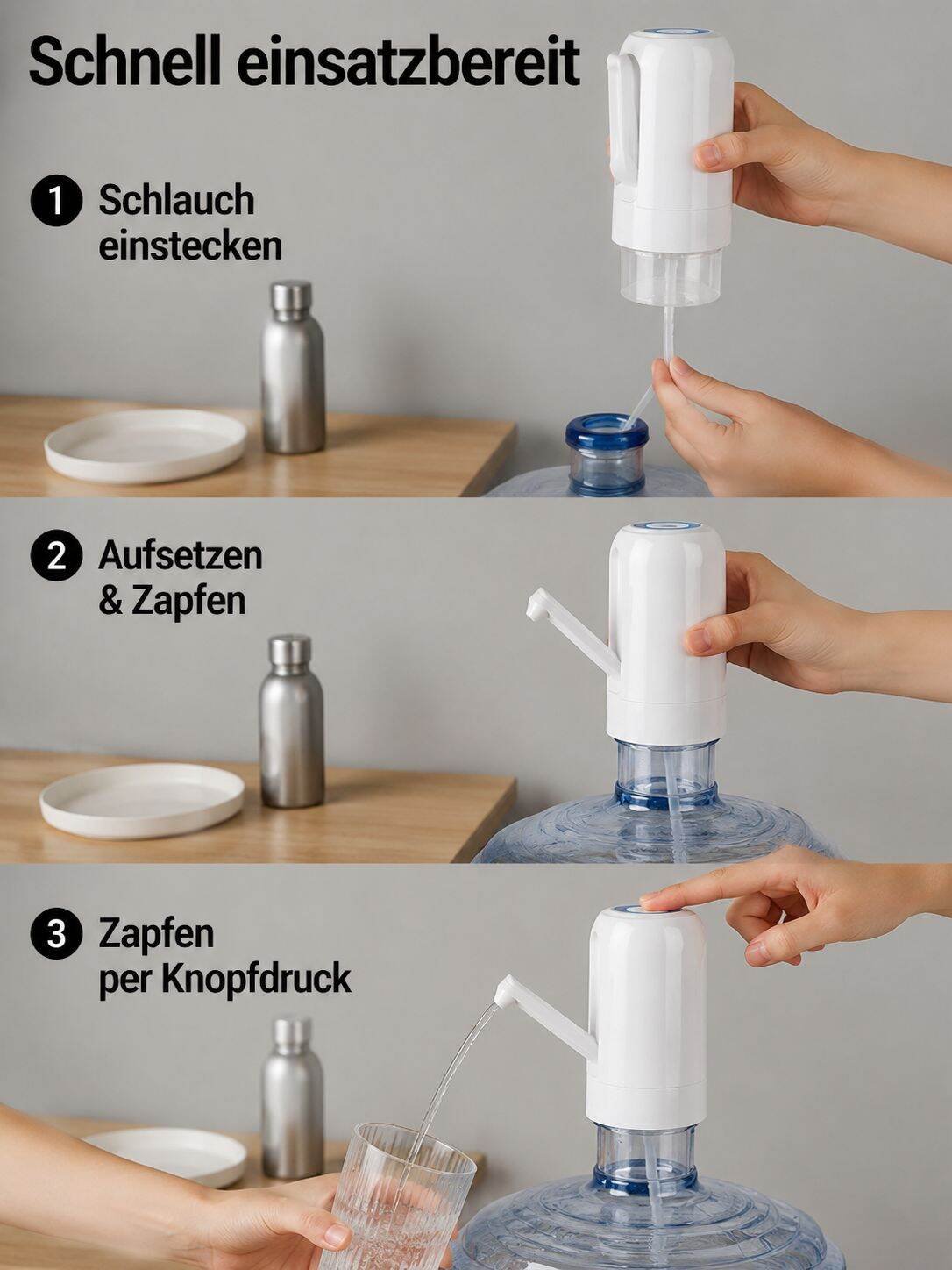 Schnell einsatzbereit

1 Schlauch einstecken

2 Aufsetzen & Zapfen

3 Zapfen per Knopfdruck