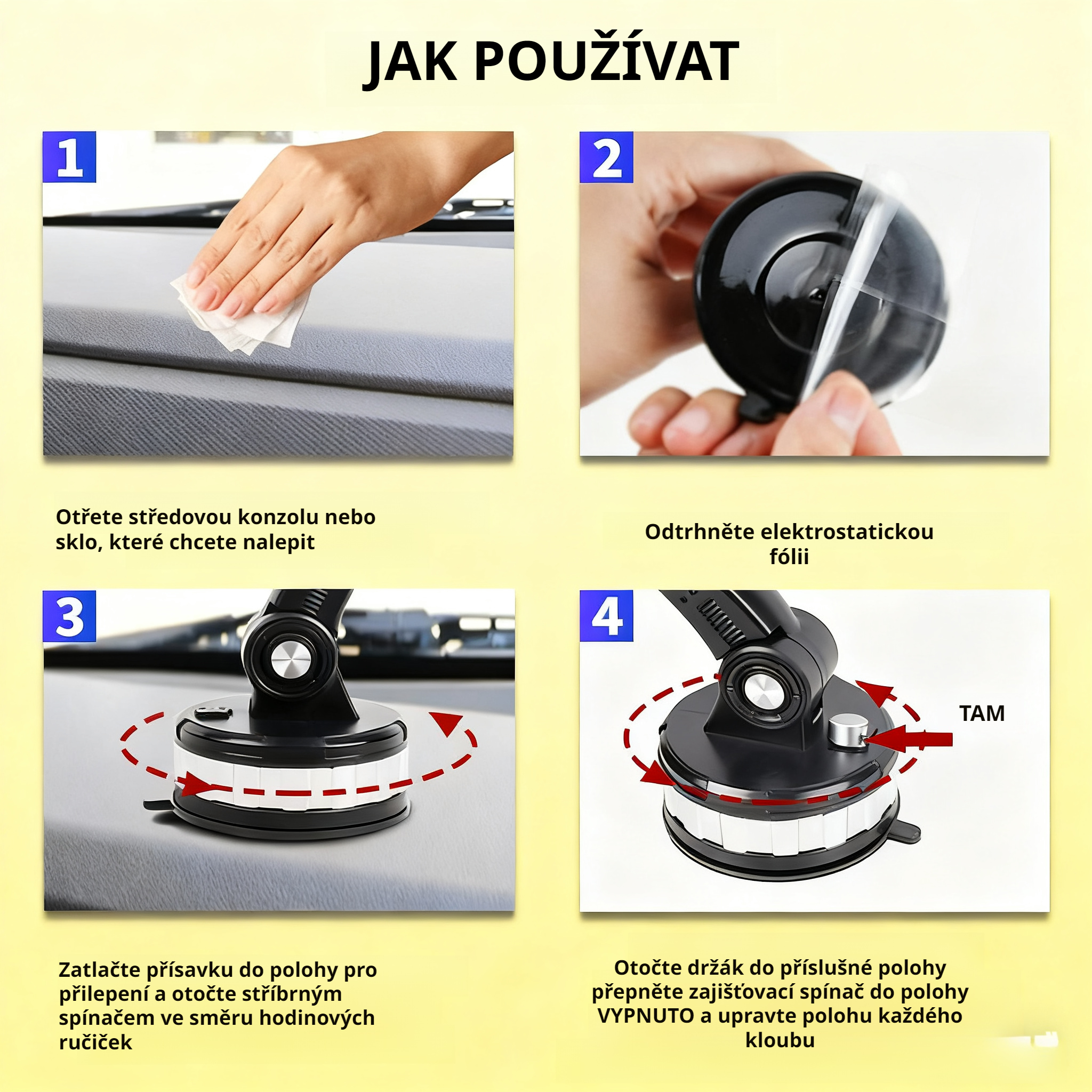 JAK POUŽÍVAT

1

2

Otřete středovou konzolu nebo sklo, které chcete nalepit

Odtrhněte elektrostatickou fólii

3

4

TAM

Zatlačte přísavku do polohy pro přilepení a otočte stříbrným spínačem ve směru hodinových ručiček

Otočte držák do příslušné polohy přepněte zajišťovací spínač do polohy VYPNUTO a upravte polohu každého kloubu