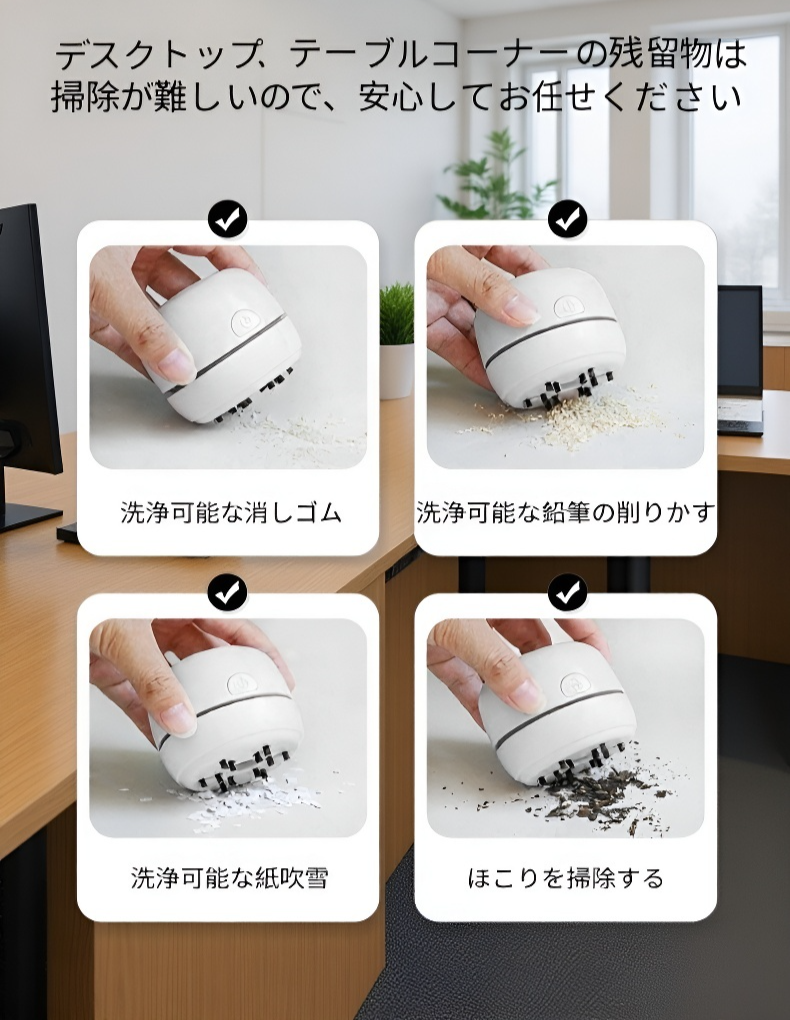 デスクトップ、テーブルコーナーの残留物は掃除が難しいので、安心してお任せください

洗浄可能な消しゴム

洗浄可能な鉛筆の削りかす

洗浄可能な紙吹雪

ほこりを掃除する