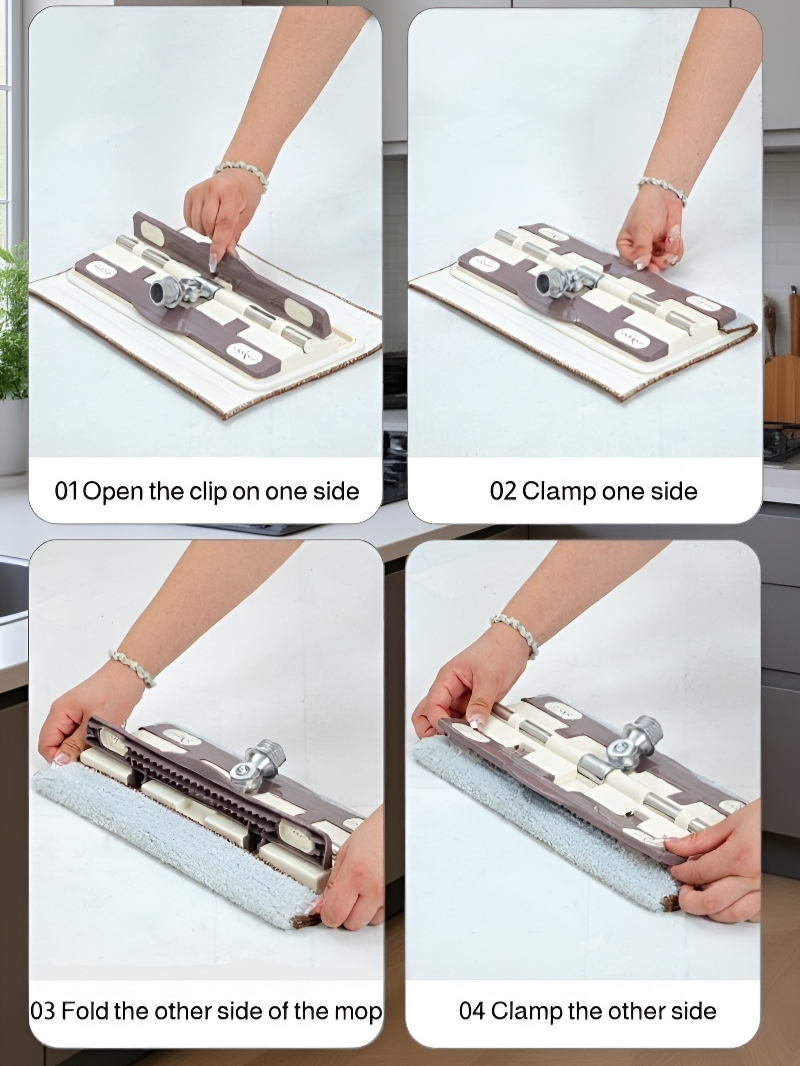 01 Open the clip on one side

02 Clamp one side

03 Fold the other side of the mop

04 Clamp the other side