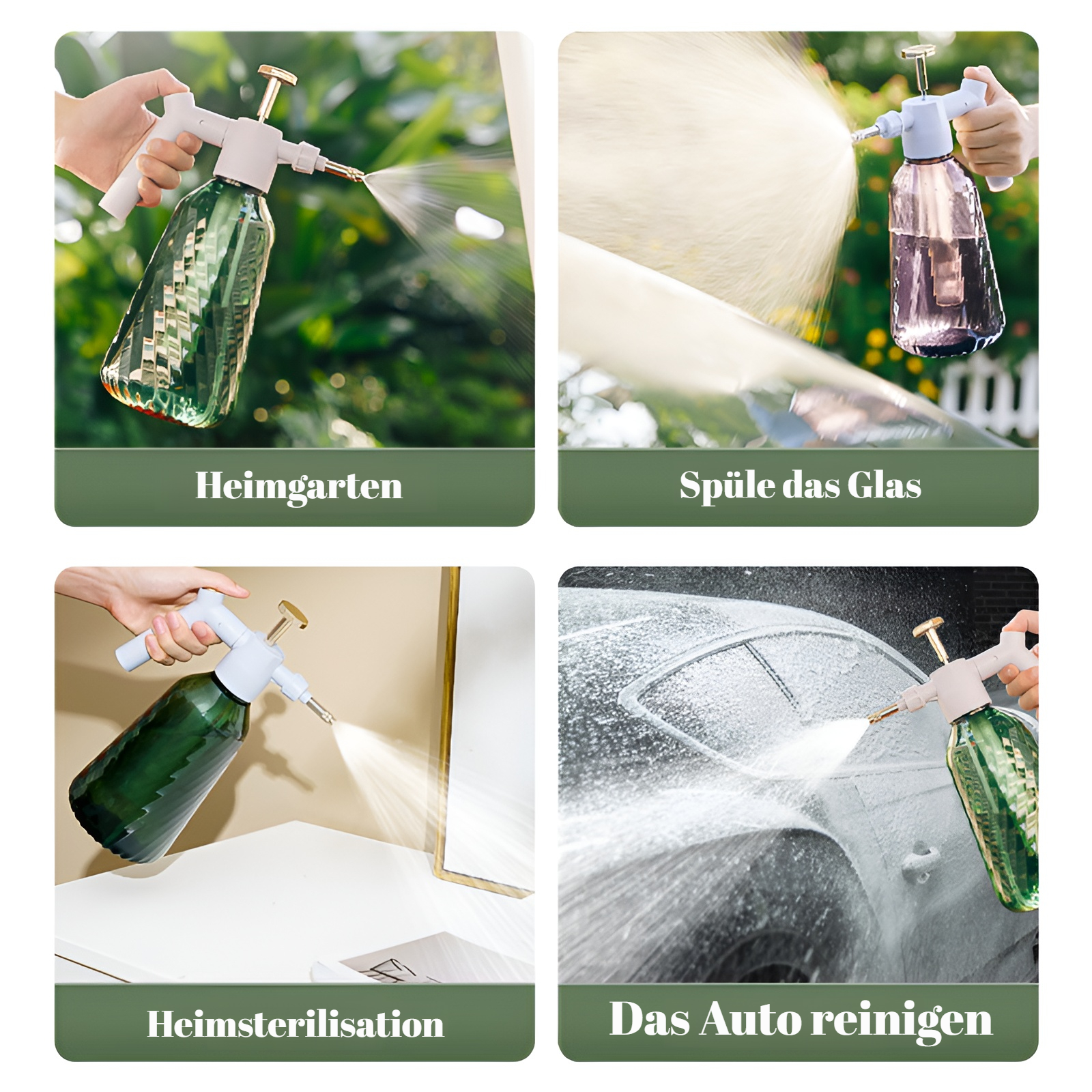 Heimgarten

Spüle das Glas

Heimsterilisation

Das Auto reinigen