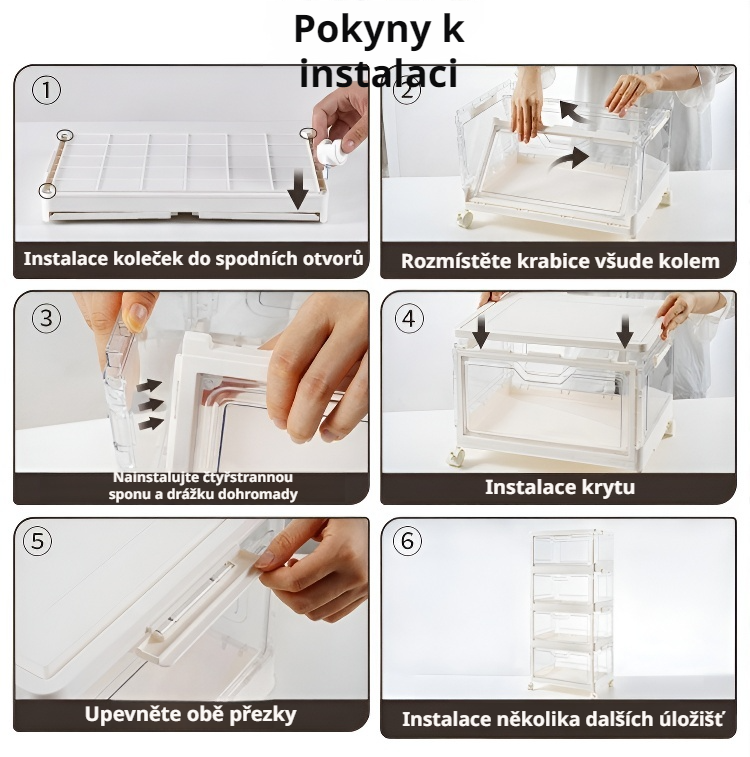 Pokyny k instalaci

①

Instalace koleček do spodních otvorů

②

Rozmístěte krabice všude kolem

③

Nainstalujte čtyřstrannou sponu a drážku dohromady

④

Instalace krytu

⑤

Upevněte obě přezky

⑥

Instalace několika dalších úložišť