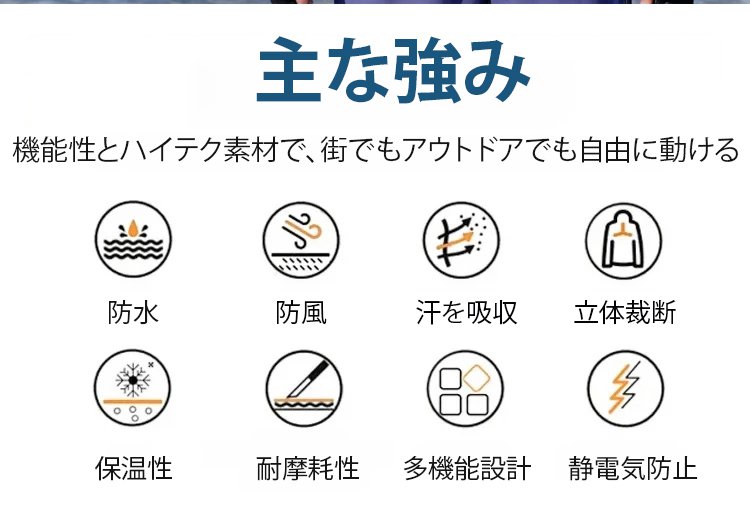 主な強み

機能性とハイテク素材で、街でもアウトドアでも自由に動ける

防水

防風

汗を吸収

立体裁断

保温性

耐摩耗性

多機能設計

静電気防止