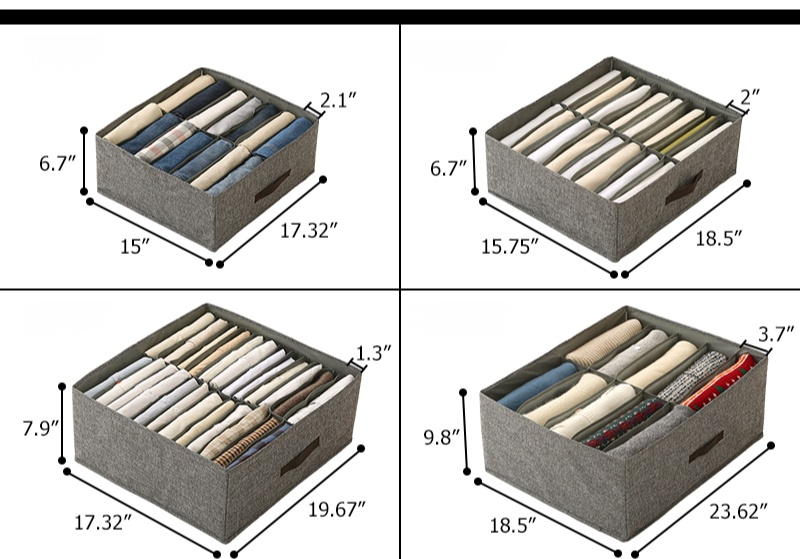 2.1″
6.7″
15″
17.32″

2″
6.7″
15.75″
18.5″

1.3″
7.9″
17.32″
19.67″

3.7″
9.8″
18.5″
23.62″