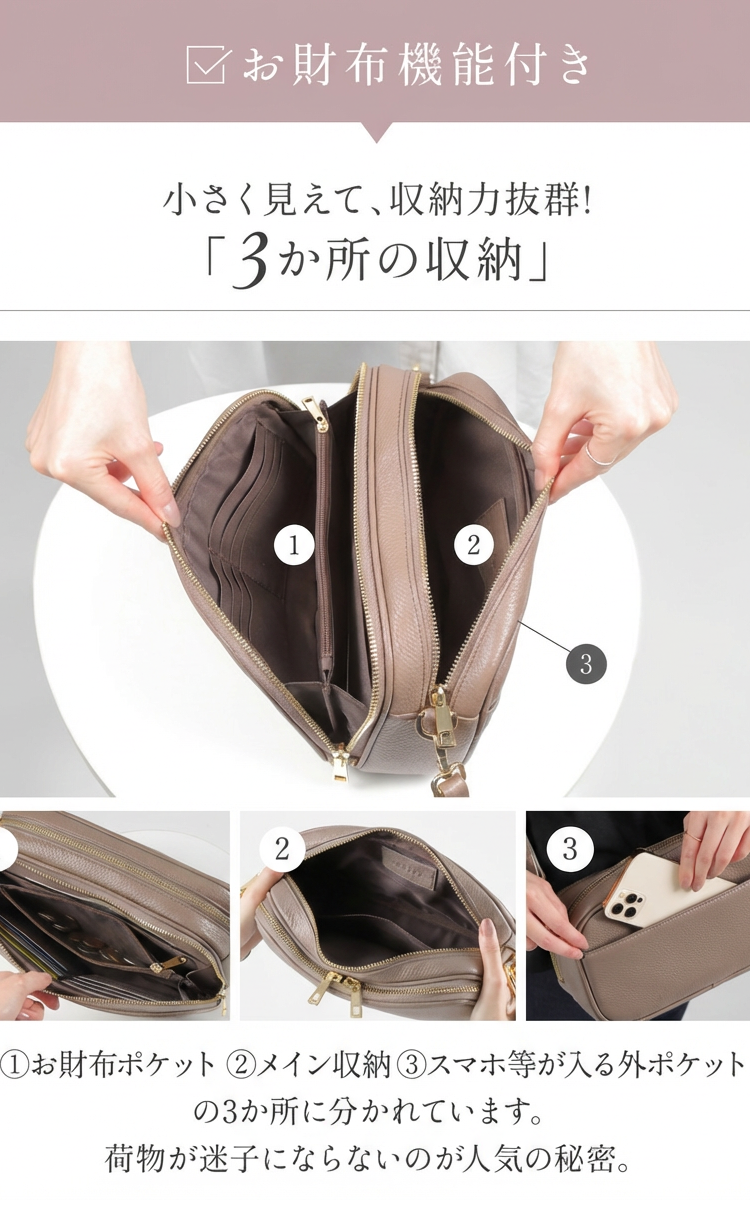 お財布機能付き

小さく見えて、収納力抜群!
「3か所の収納」

1
2
3

2
3

①お財布ポケット ②メイン収納 ③スマホ等が入る外ポケットの3か所に分かれています。
荷物が迷子にならないのが人気の秘密。