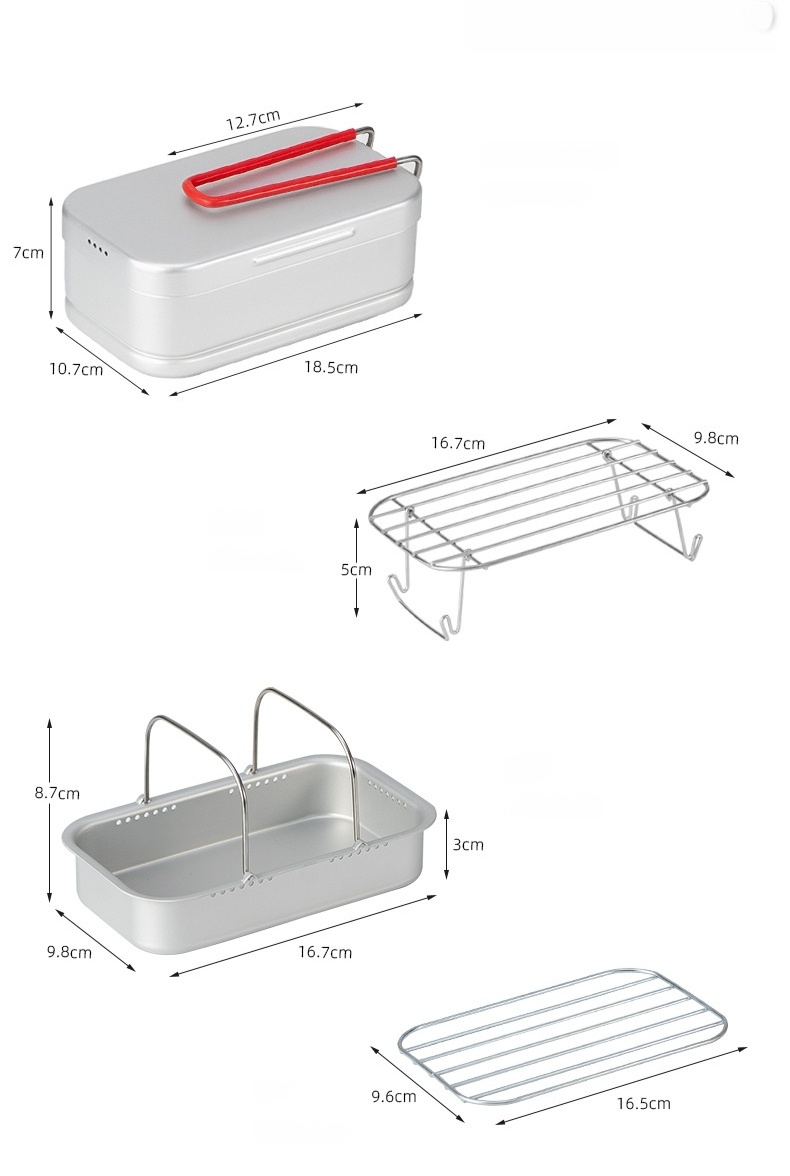 12.7cm
7cm
10.7cm
18.5cm

16.7cm
9.8cm
5cm

8.7cm
3cm
9.8cm
16.7cm

9.6cm
16.5cm