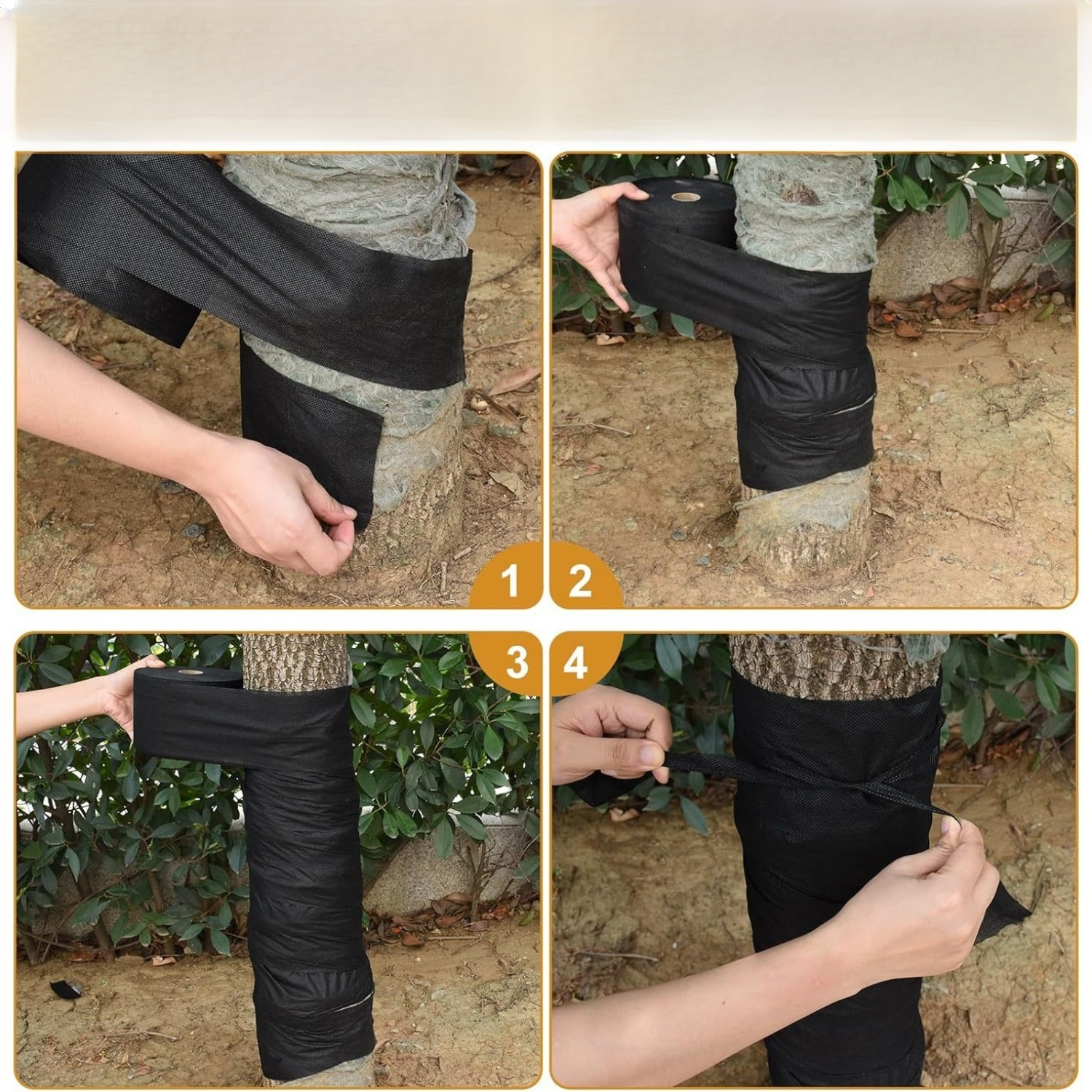 1
2
3
4