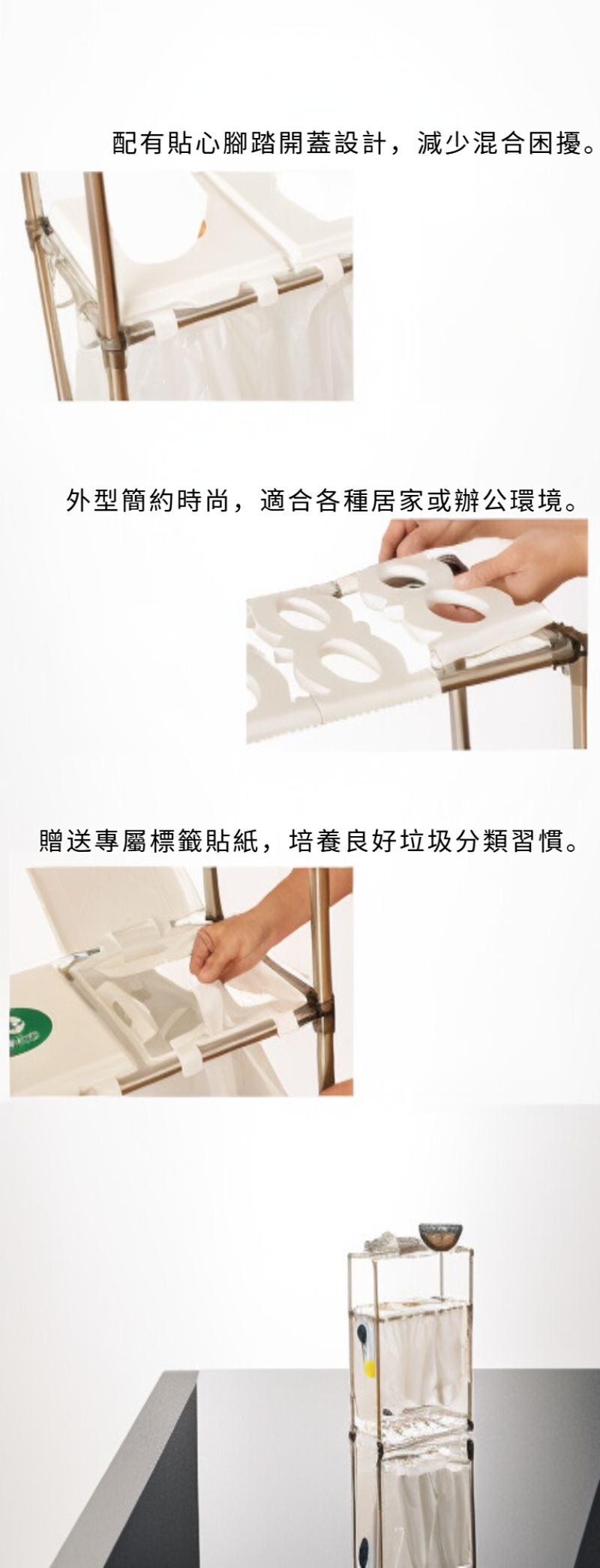 配有貼心腳踏開蓋設計，減少混合困擾。

外型簡約時尚，適合各種居家或辦公環境。

贈送專屬標籤貼紙，培養良好垃圾分類習慣。