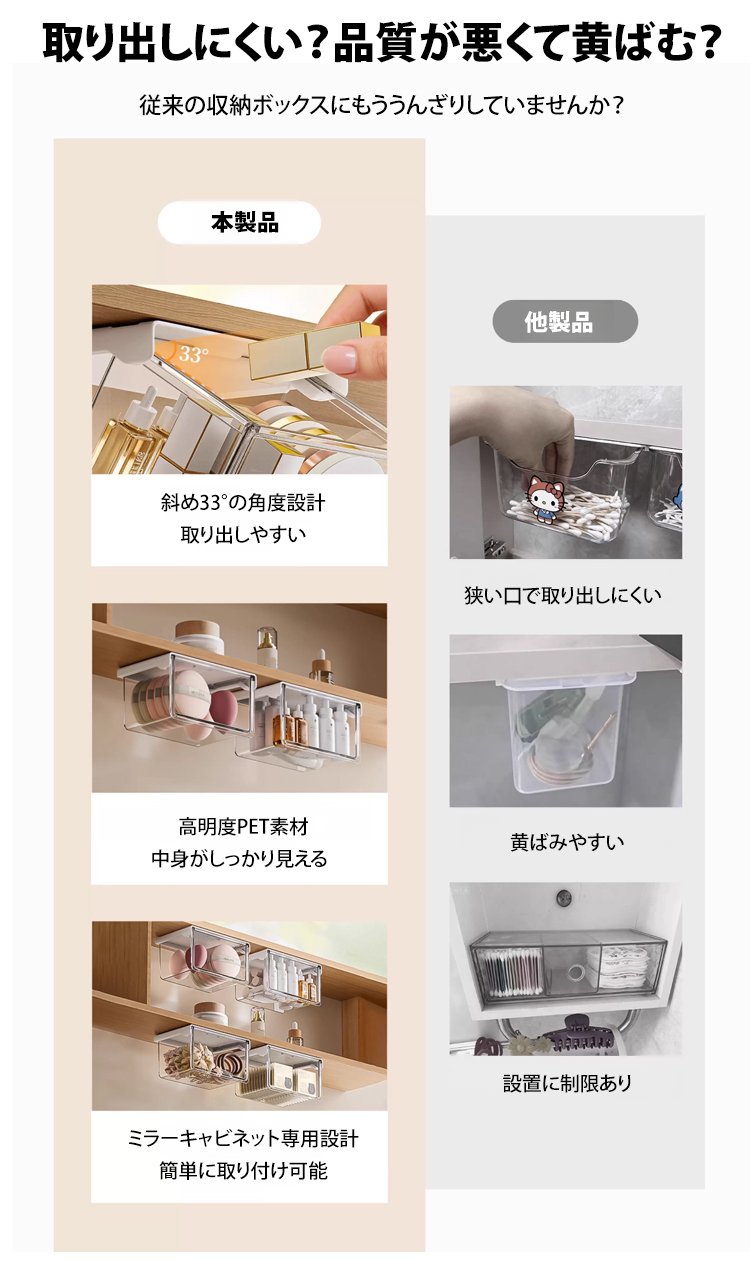 取り出しにくい？品質が悪くて黄ばむ？

従来の収納ボックスにもううんざりしていませんか？

本製品

33°

斜め33°の角度設計
取り出しやすい

高明度PET素材
中身がしっかり見える

ミラーキャビネット専用設計
簡単に取り付け可能

他製品

狭い口で取り出しにくい

黄ばみやすい

設置に制限あり