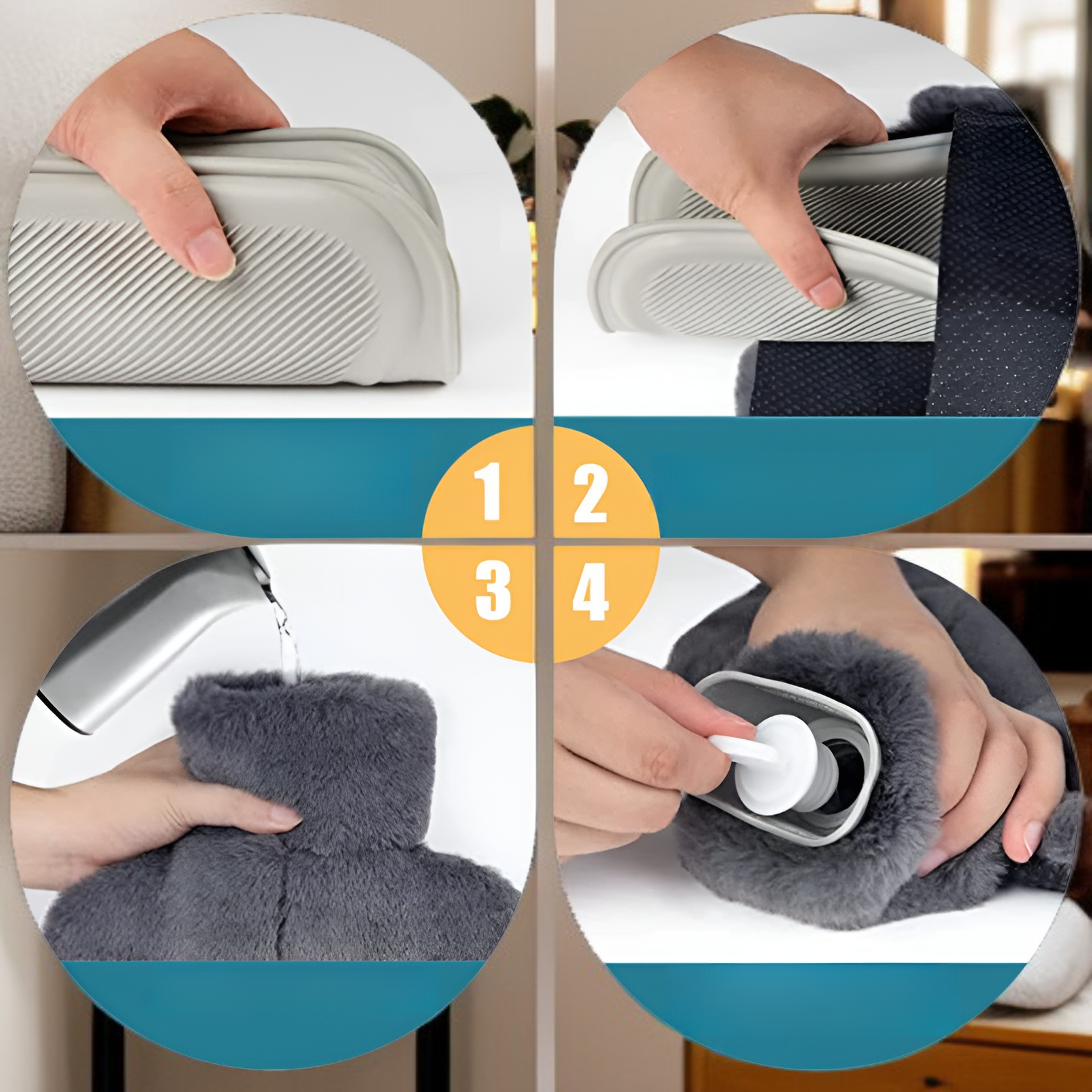 1 2
3 4